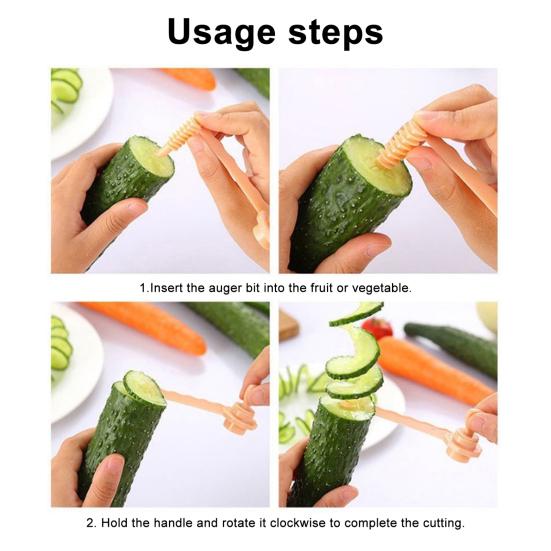 Usage steps

1.Insert the auger bit into the fruit or vegetable.

2. Hold the handle and rotate it clockwise to complete the cutting.