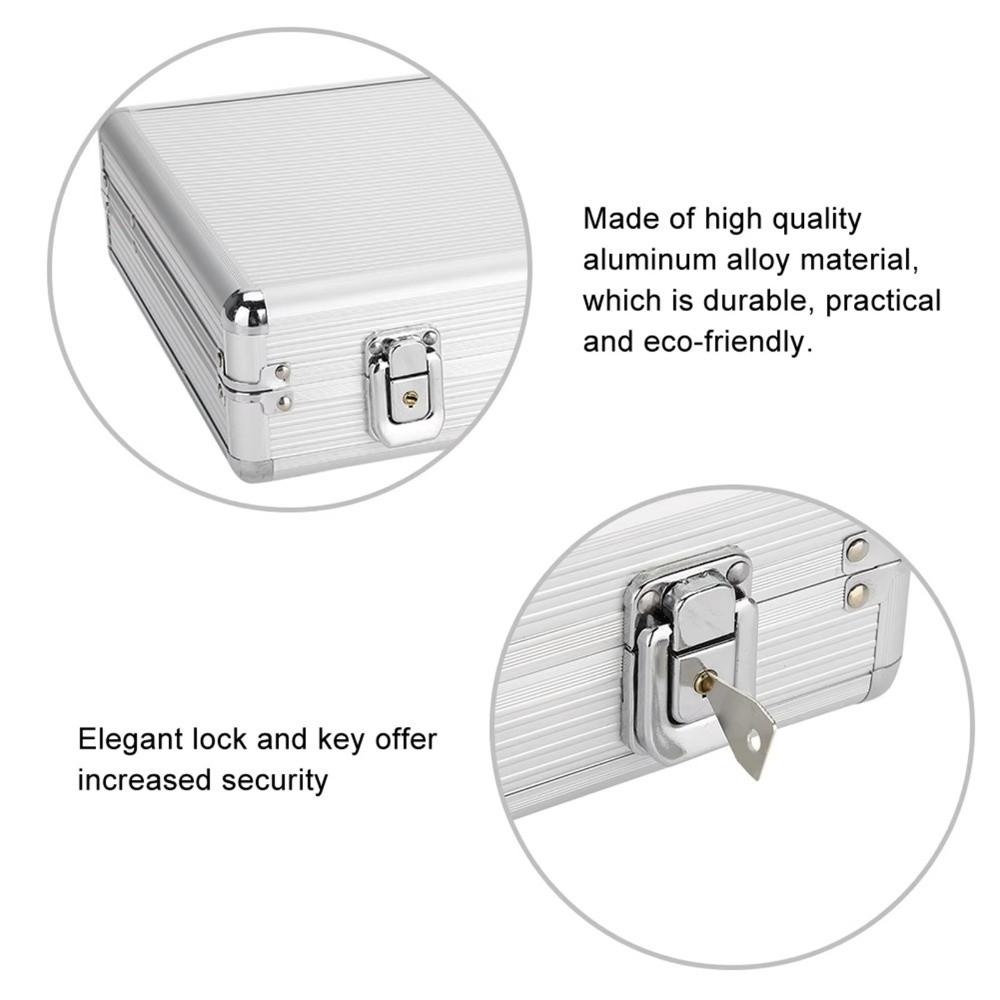 Made of high quality aluminum alloy material, which is durable, practical and eco-friendly.

Elegant lock and key offer increased security