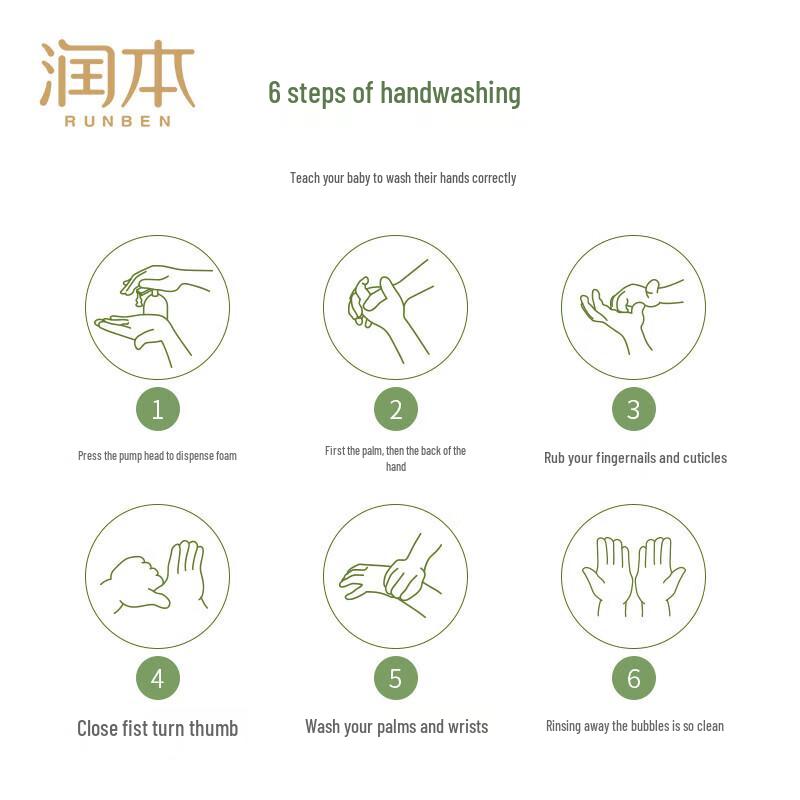 润本
RUNBEN

6 steps of handwashing

Teach your baby to wash their hands correctly

1
Press the pump head to dispense foam

2
First the palm, then the back of the hand

3
Rub your fingernails and cuticles

4
Close fist turn thumb

5
Wash your palms and wrists

6
Rinsing away the bubbles is so clean