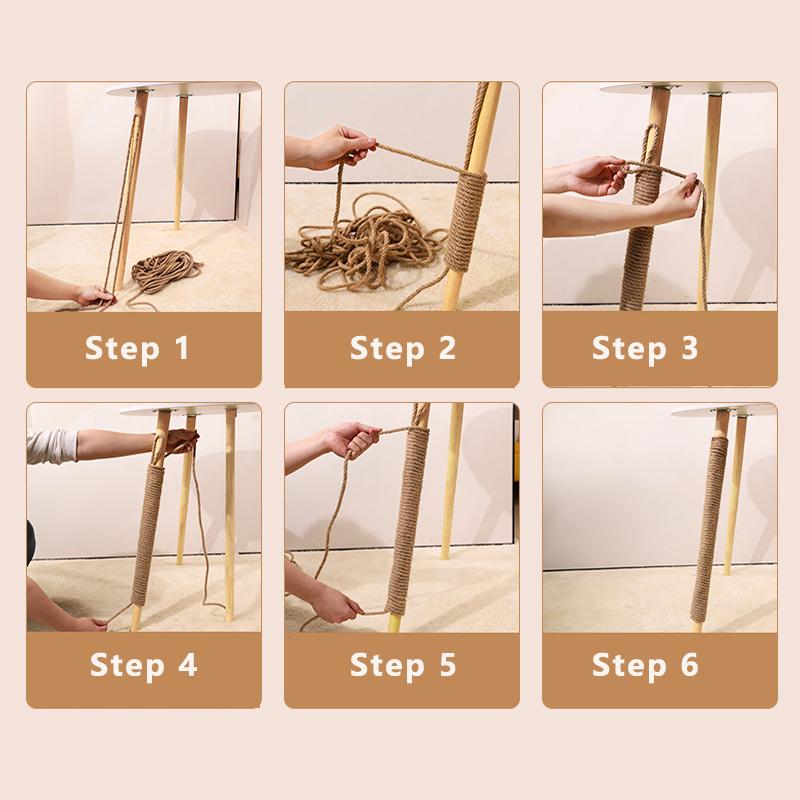 Step 1

Step 2

Step 3

Step 4

Step 5

Step 6