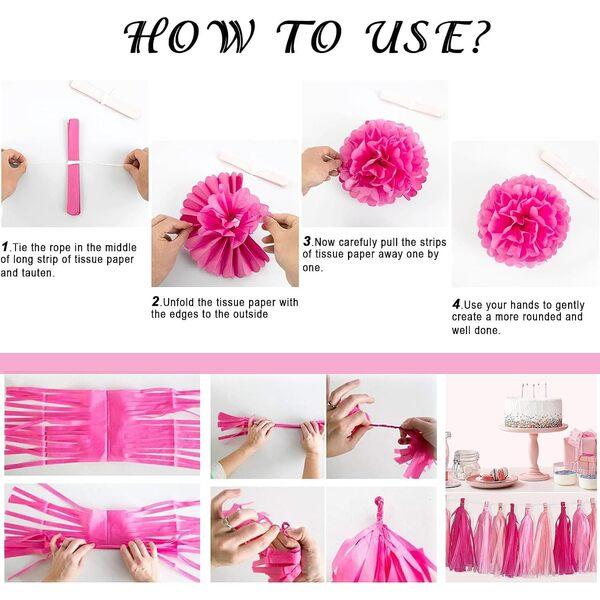 HOW TO USE?

1.Tie the rope in the middle of long strip of tissue paper and tauten.

2.Unfold the tissue paper with the edges to the outside

3.Now carefully pull the strips of tissue paper away one by one.

4.Use your hands to gently create a more rounded and well done.