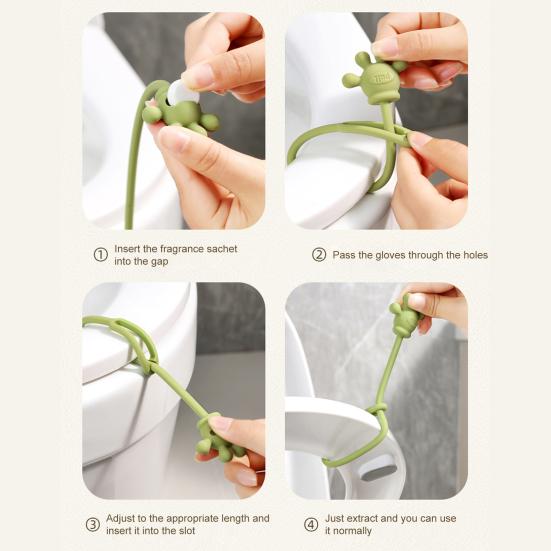 ① Insert the fragrance sachet into the gap

② Pass the gloves through the holes

③ Adjust to the appropriate length and insert it into the slot

④ Just extract and you can use it normally