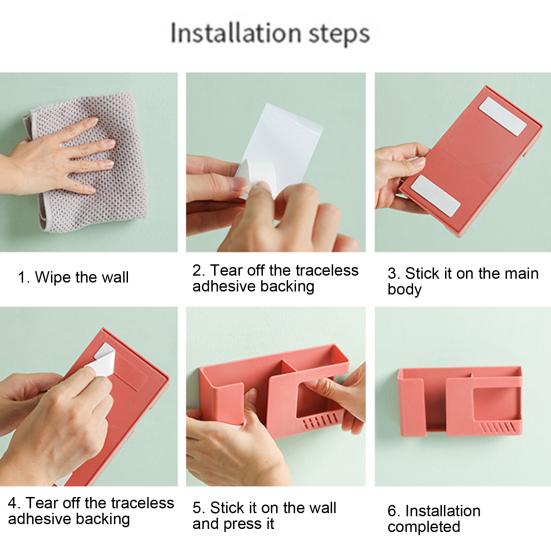 Installation steps

1. Wipe the wall

2. Tear off the traceless adhesive backing

3. Stick it on the main body

4. Tear off the traceless adhesive backing

5. Stick it on the wall and press it

6. Installation completed