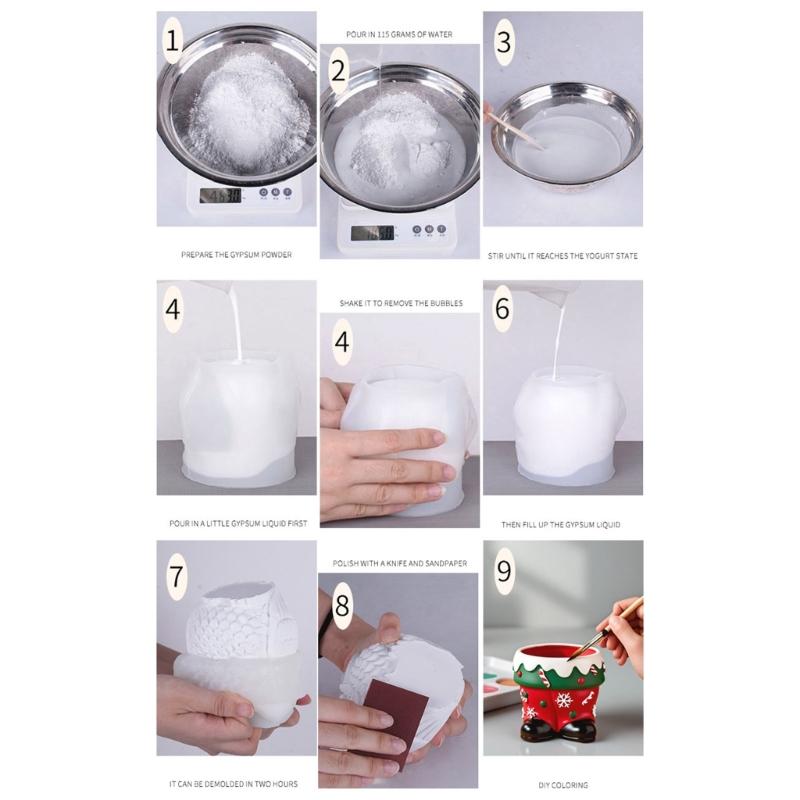 1
PREPARE THE GYPSUM POWDER

POUR IN 115 GRAMS OF WATER
2

3
STIR UNTIL IT REACHES THE YOGURT STATE

4
POUR IN A LITTLE GYPSUM LIQUID FIRST

SHAKE IT TO REMOVE THE BUBBLES
4

6
THEN FILL UP THE GYPSUM LIQUID

7
IT CAN BE DEMOLDED IN TWO HOURS

POLISH WITH A KNIFE AND SANDPAPER
8

9
DIY COLORING