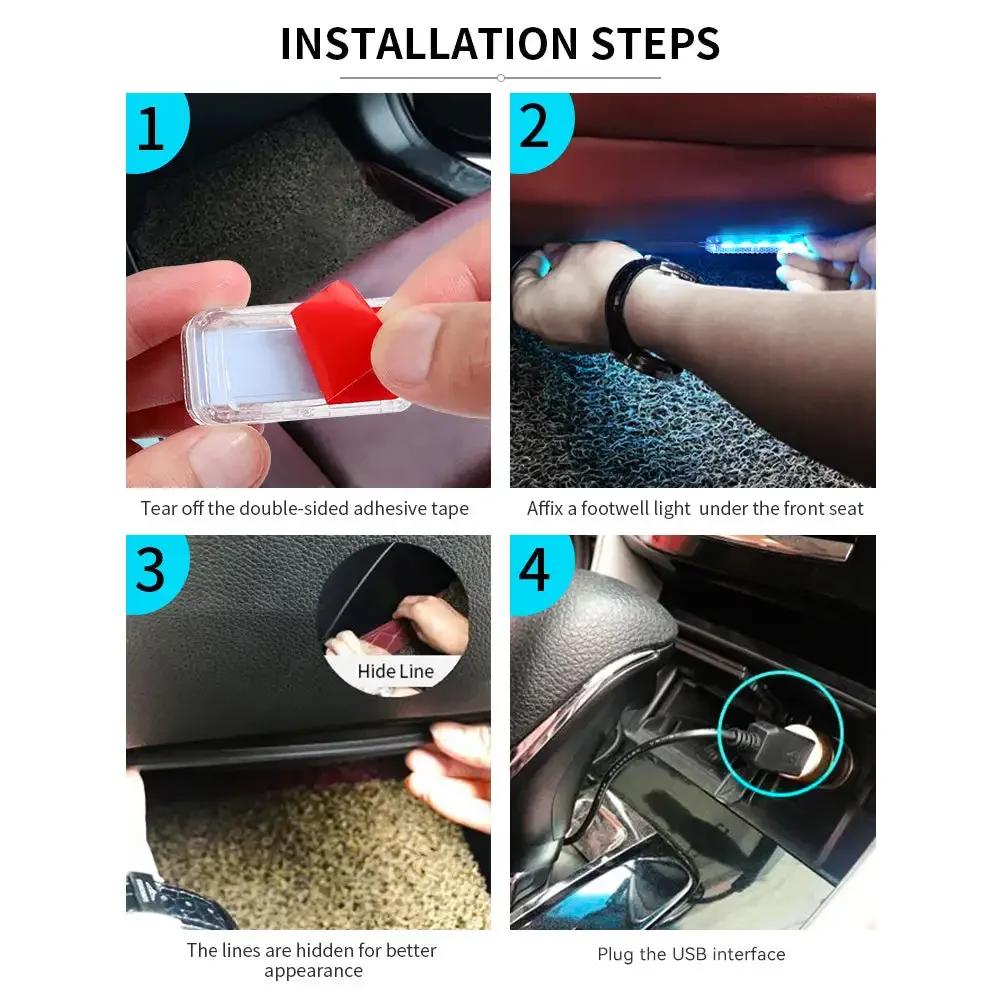 INSTALLATION STEPS

1

Tear off the double-sided adhesive tape

2

Affix a footwell light under the front seat

3

Hide Line

The lines are hidden for better appearance

4

Plug the USB interface