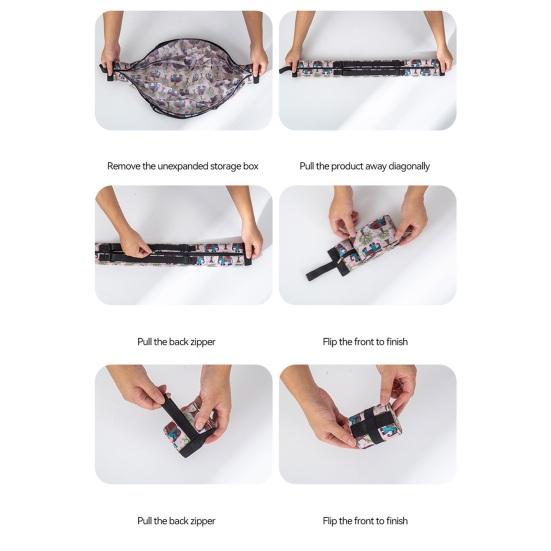 Remove the unexpanded storage box

Pull the product away diagonally

Pull the back zipper

Flip the front to finish

Pull the back zipper

Flip the front to finish