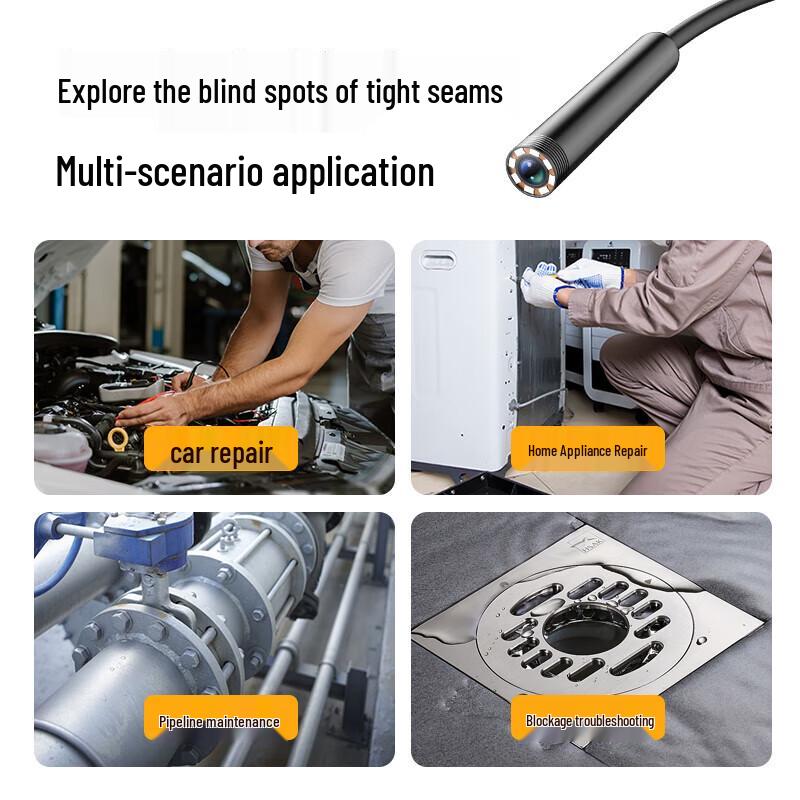 Explore the blind spots of tight seams

Multi-scenario application

car repair

Home Appliance Repair

Pipeline maintenance

Blockage troubleshooting