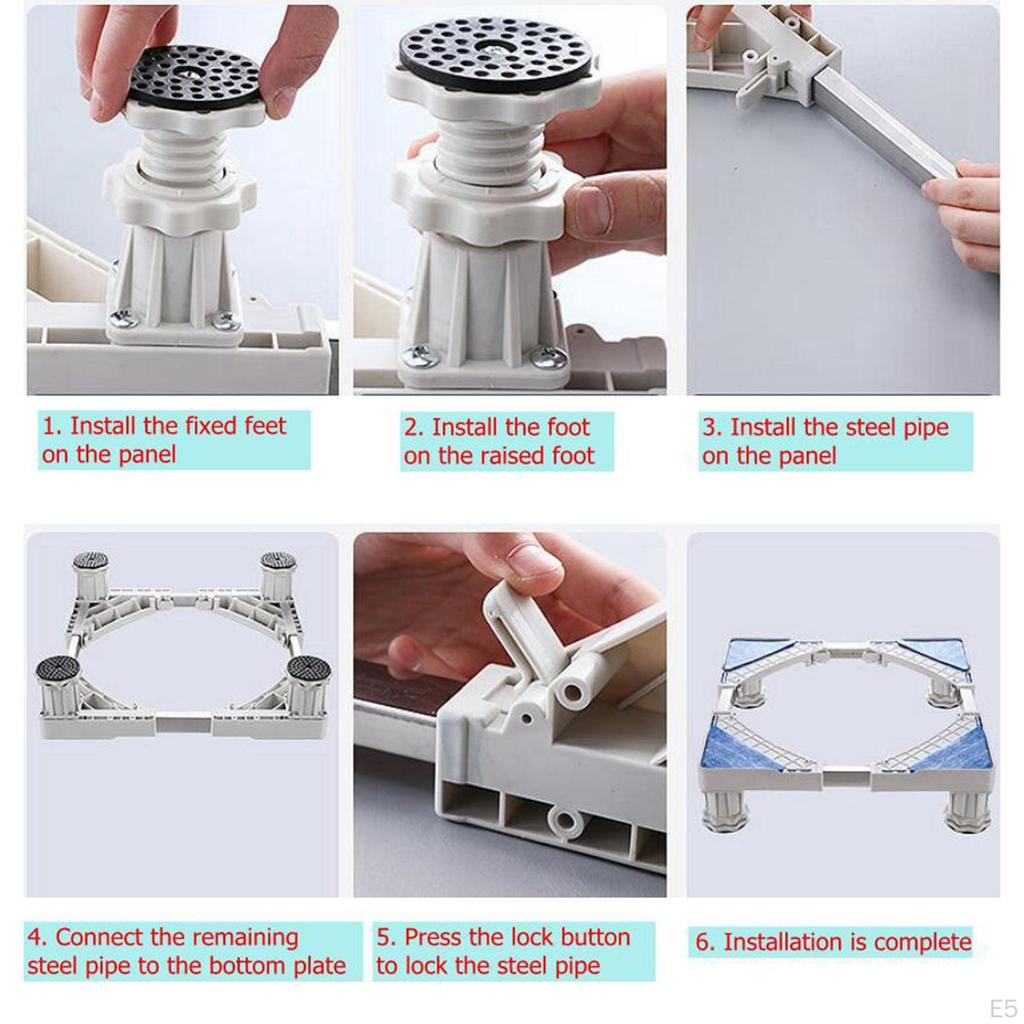 1. Install the fixed feet on the panel

2. Install the foot on the raised foot

3. Install the steel pipe on the panel

4. Connect the remaining steel pipe to the bottom plate

5. Press the lock button to lock the steel pipe

6. Installation is complete

E5