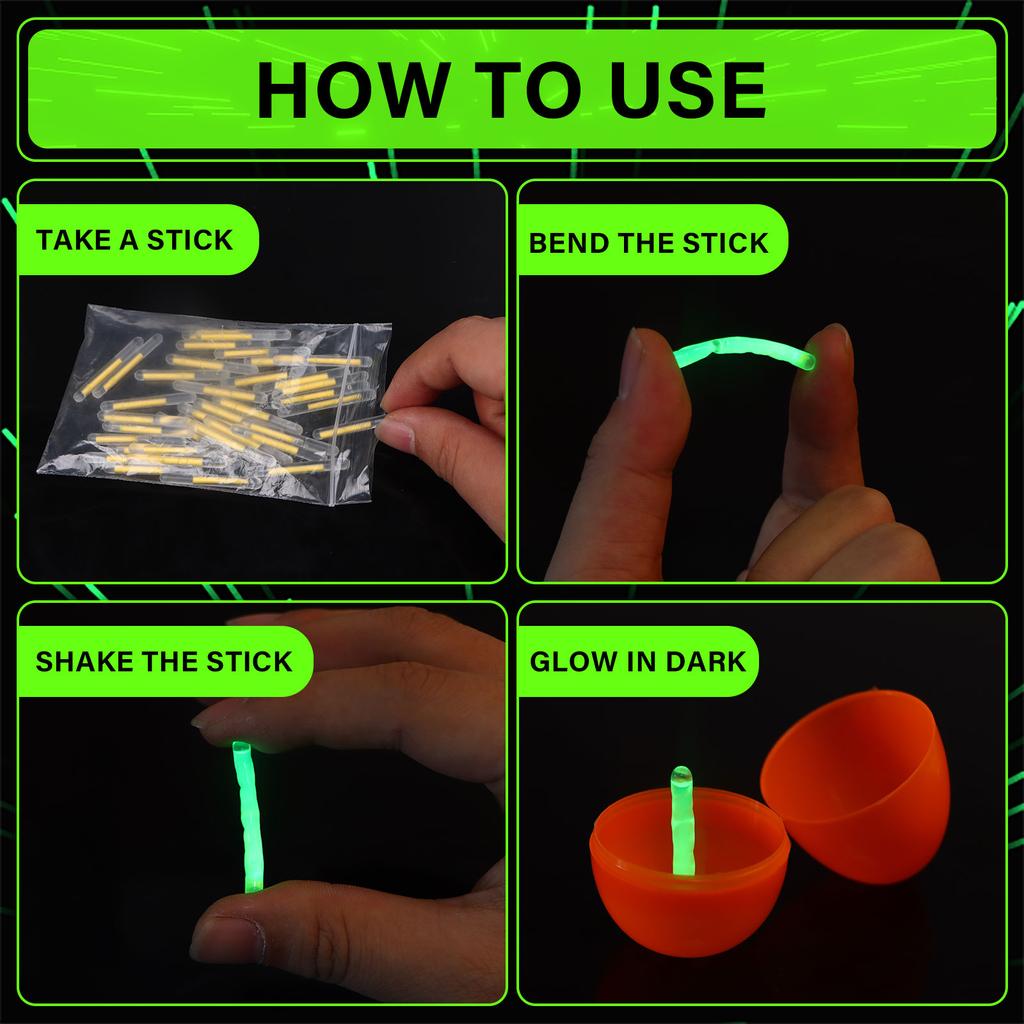 HOW TO USE

TAKE A STICK

BEND THE STICK

SHAKE THE STICK

GLOW IN DARK