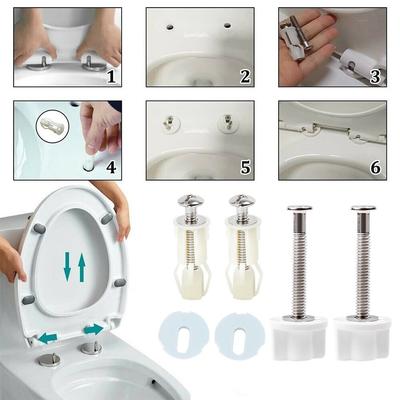 1
2
3
4
5
6