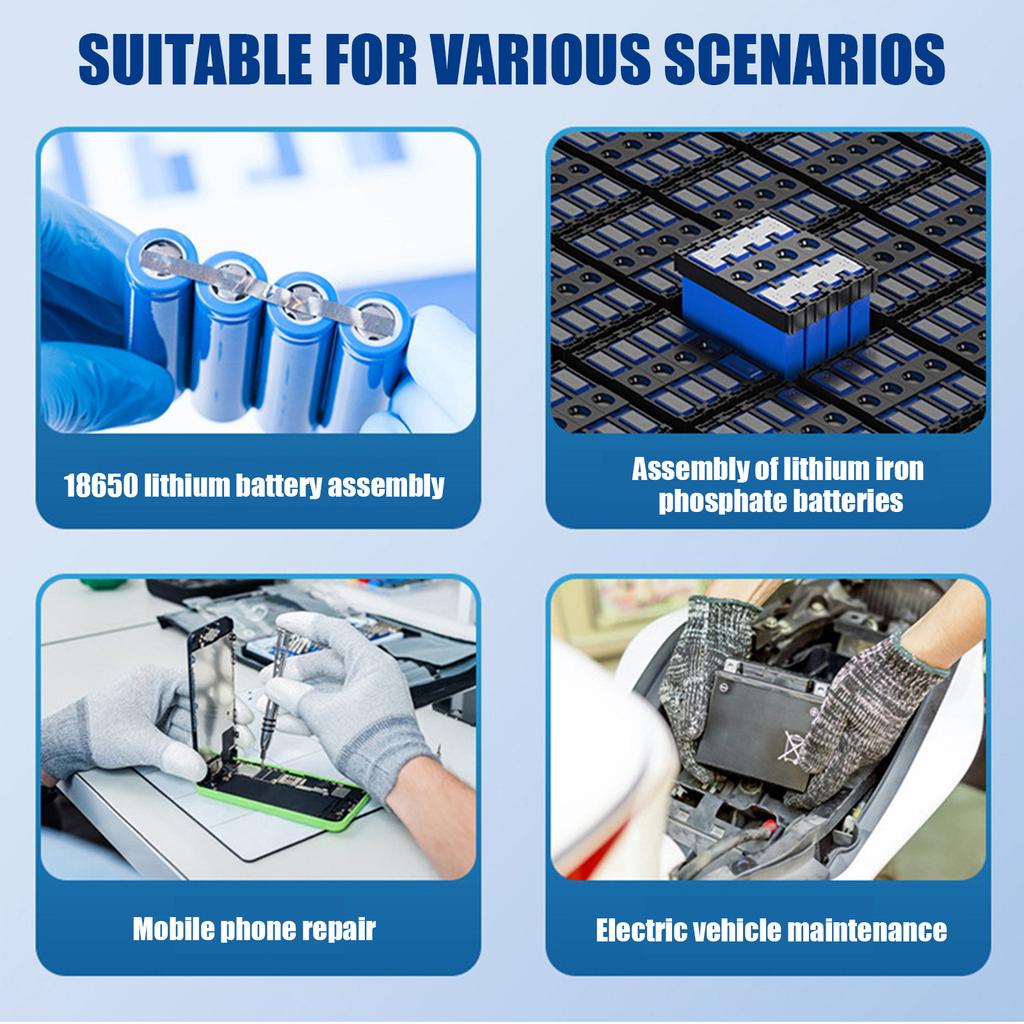 SUITABLE FOR VARIOUS SCENARIOS

18650 lithium battery assembly

Assembly of lithium iron phosphate batteries

Mobile phone repair

Electric vehicle maintenance