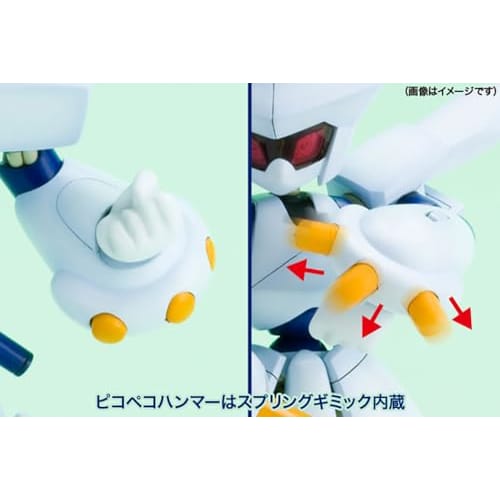 (画像はイメージです)

ピコペコハンマーはスプリングギミック内蔵