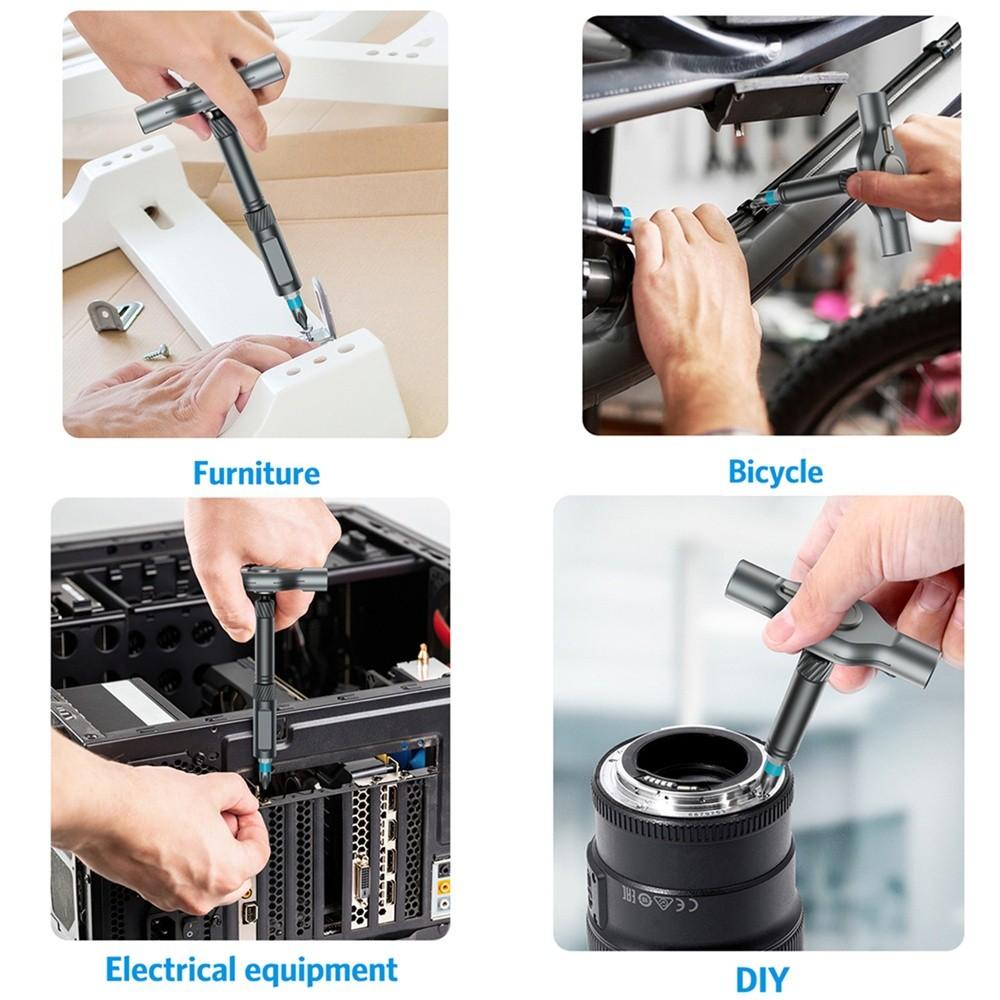 Furniture

Bicycle

Electrical equipment

DIY