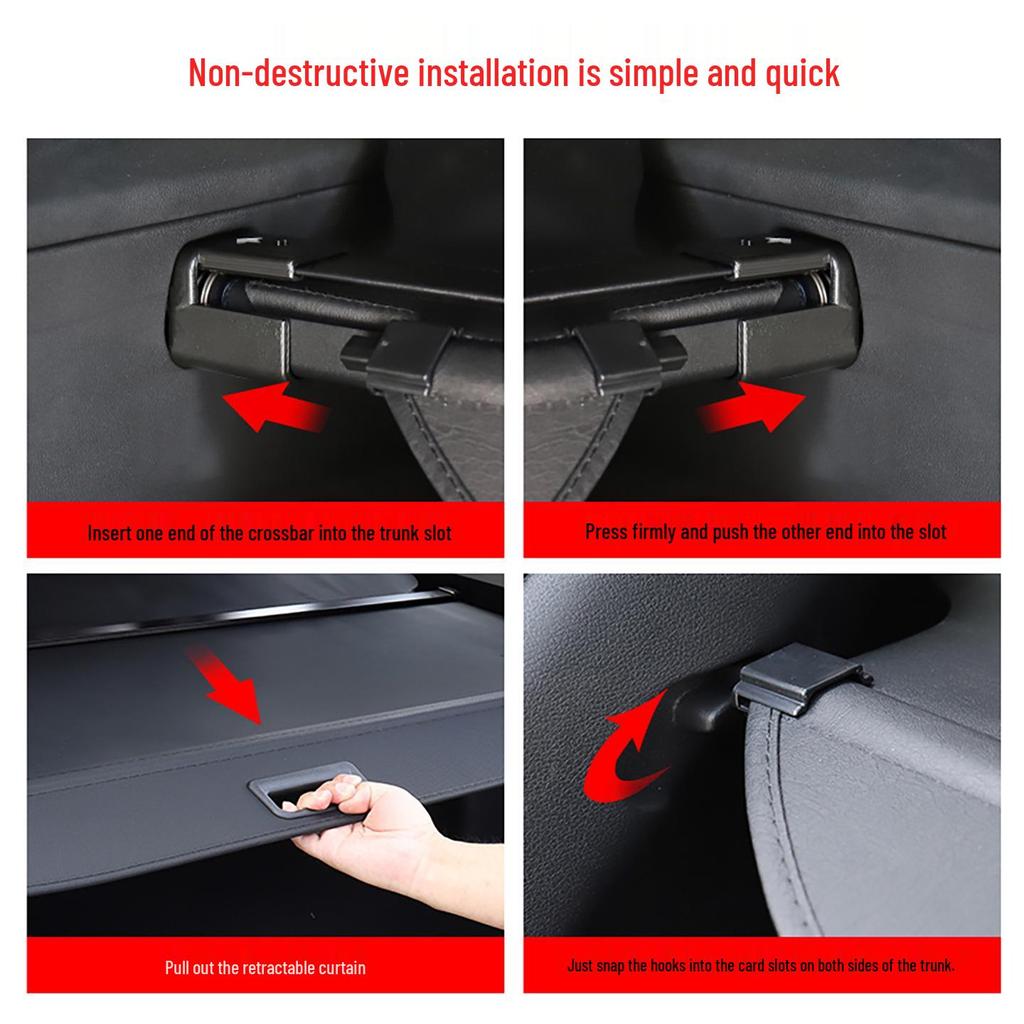 Non-destructive installation is simple and quick

Insert one end of the crossbar into the trunk slot

Press firmly and push the other end into the slot

Pull out the retractable curtain

Just snap the hooks into the card slots on both sides of the trunk.