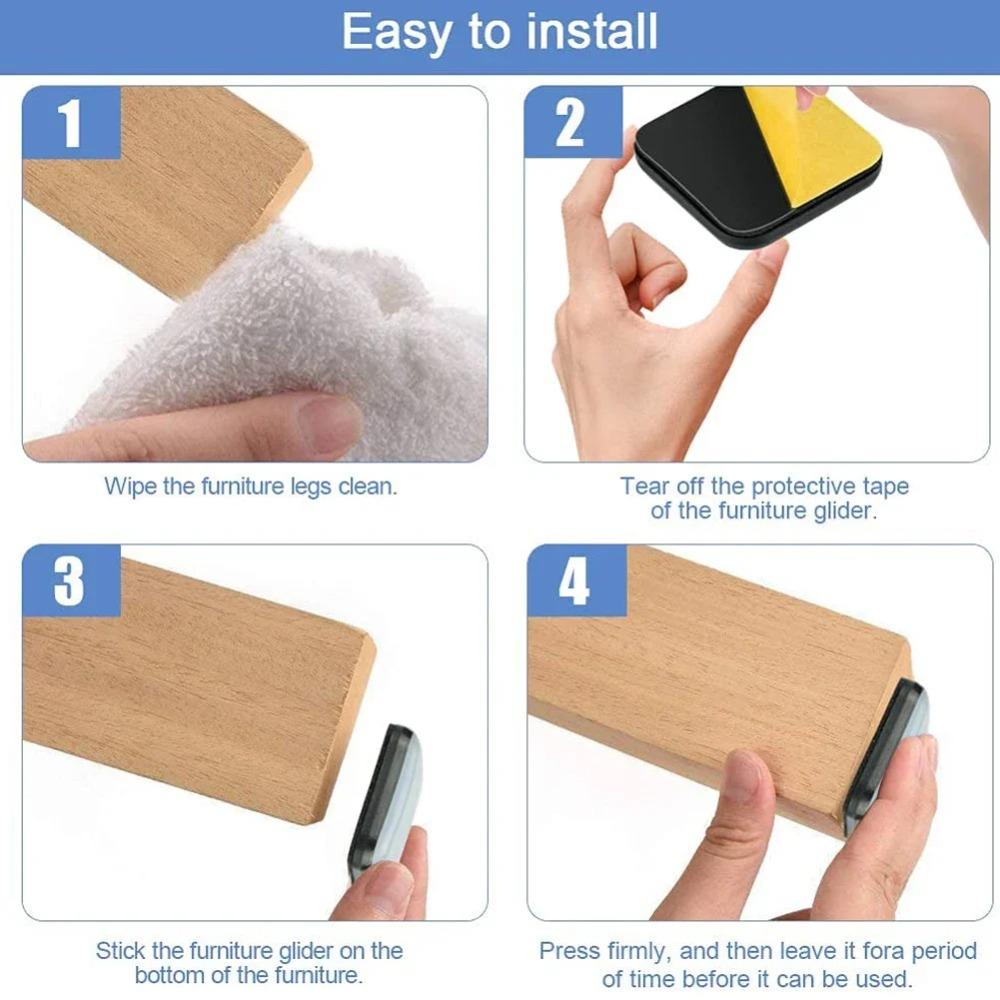 Easy to install

1

Wipe the furniture legs clean.

2

Tear off the protective tape of the furniture glider.

3

Stick the furniture glider on the bottom of the furniture.

4

Press firmly, and then leave it fora period of time before it can be used.