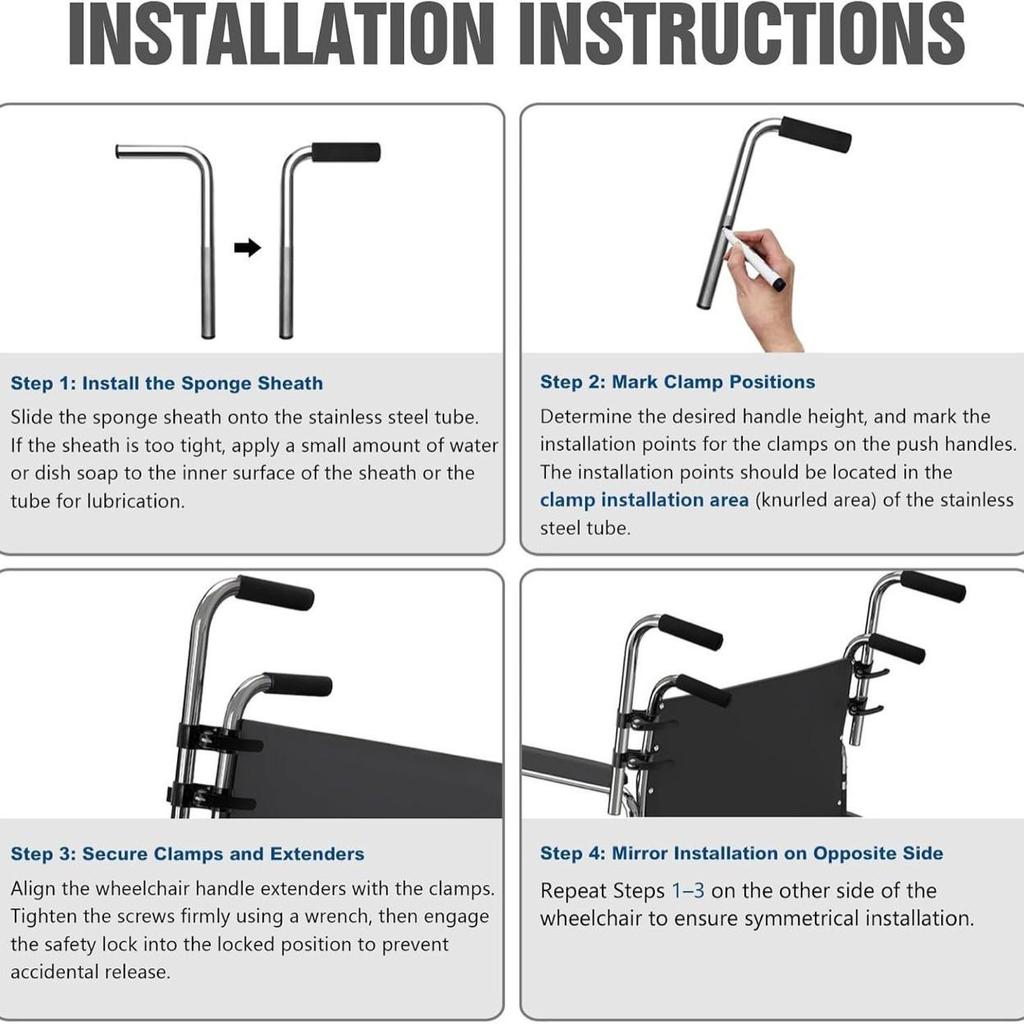 INSTALLATION INSTRUCTIONS

Step 1: Install the Sponge Sheath

Slide the sponge sheath onto the stainless steel tube. If the sheath is too tight, apply a small amount of water or dish soap to the inner surface of the sheath or the tube for lubrication.

Step 2: Mark Clamp Positions

Determine the desired handle height, and mark the installation points for the clamps on the push handles. The installation points should be located in the clamp installation area (knurled area) of the stainless steel tube.

Step 3: Secure Clamps and Extenders

Align the wheelchair handle extenders with the clamps. Tighten the screws firmly using a wrench, then engage the safety lock into the locked position to prevent accidental release.

Step 4: Mirror Installation on Opposite Side

Repeat Steps 1–3 on the other side of the wheelchair to ensure symmetrical installation.