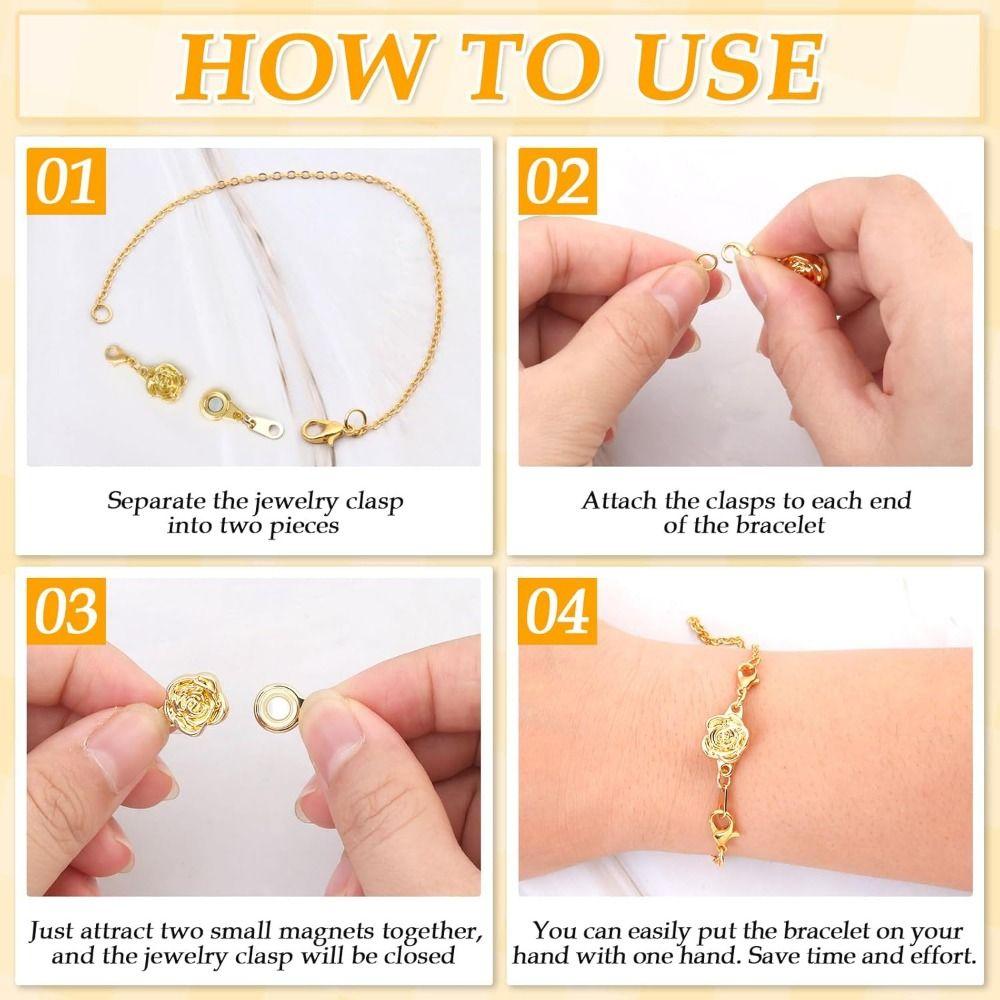 HOW TO USE

01

Separate the jewelry clasp into two pieces

02

Attach the clasps to each end of the bracelet

03

Just attract two small magnets together, and the jewelry clasp will be closed

04

You can easily put the bracelet on your hand with one hand. Save time and effort.