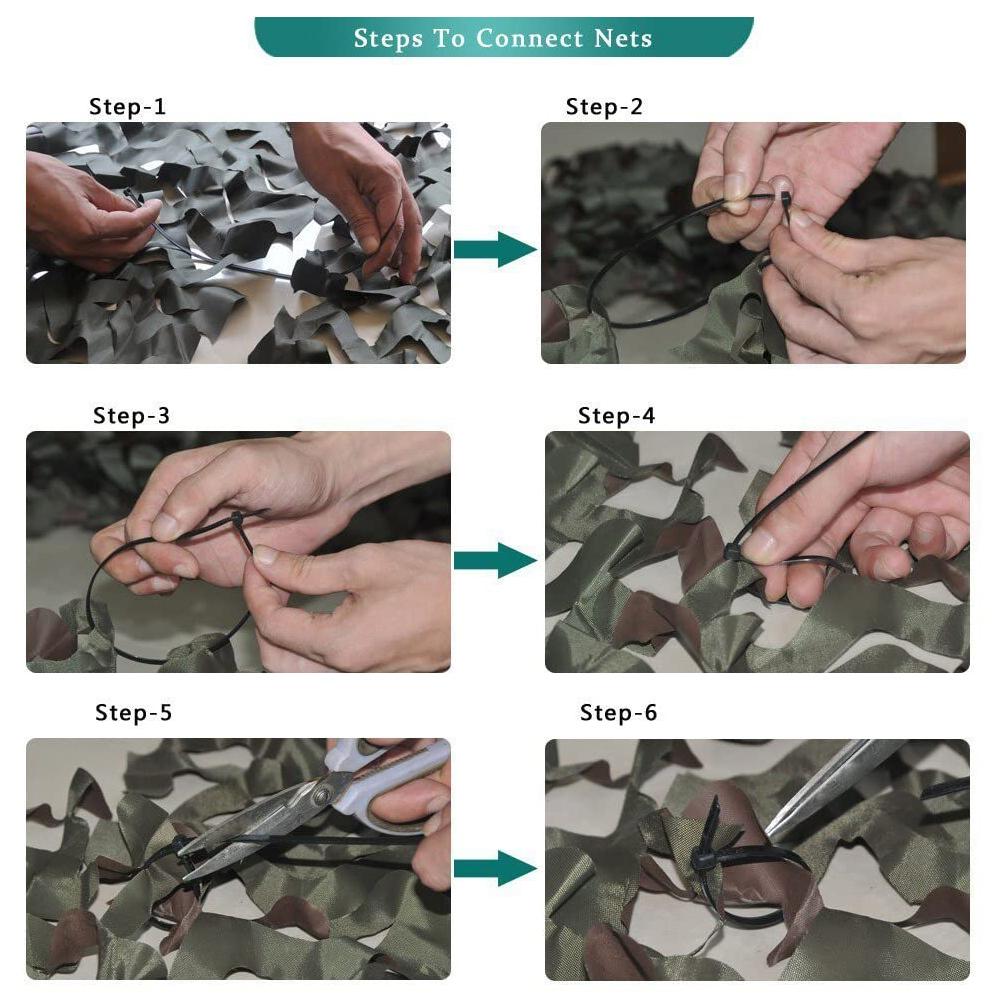 Steps To Connect Nets

Step-1

Step-2

Step-3

Step-4

Step-5

Step-6