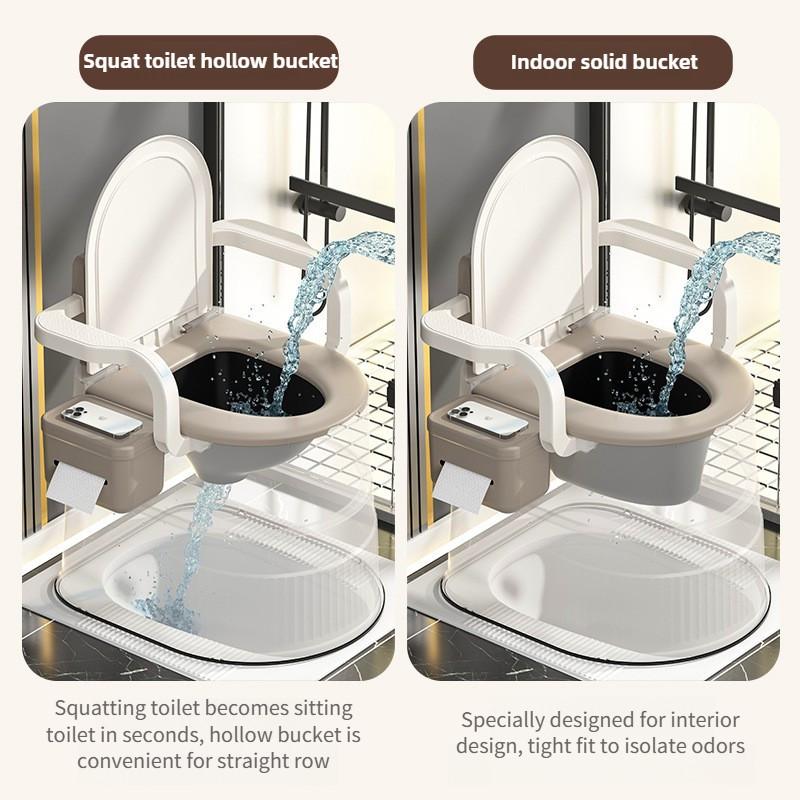 Squat toilet hollow bucket

Squatting toilet becomes sitting toilet in seconds, hollow bucket is convenient for straight row

Indoor solid bucket

Specially designed for interior design, tight fit to isolate odors