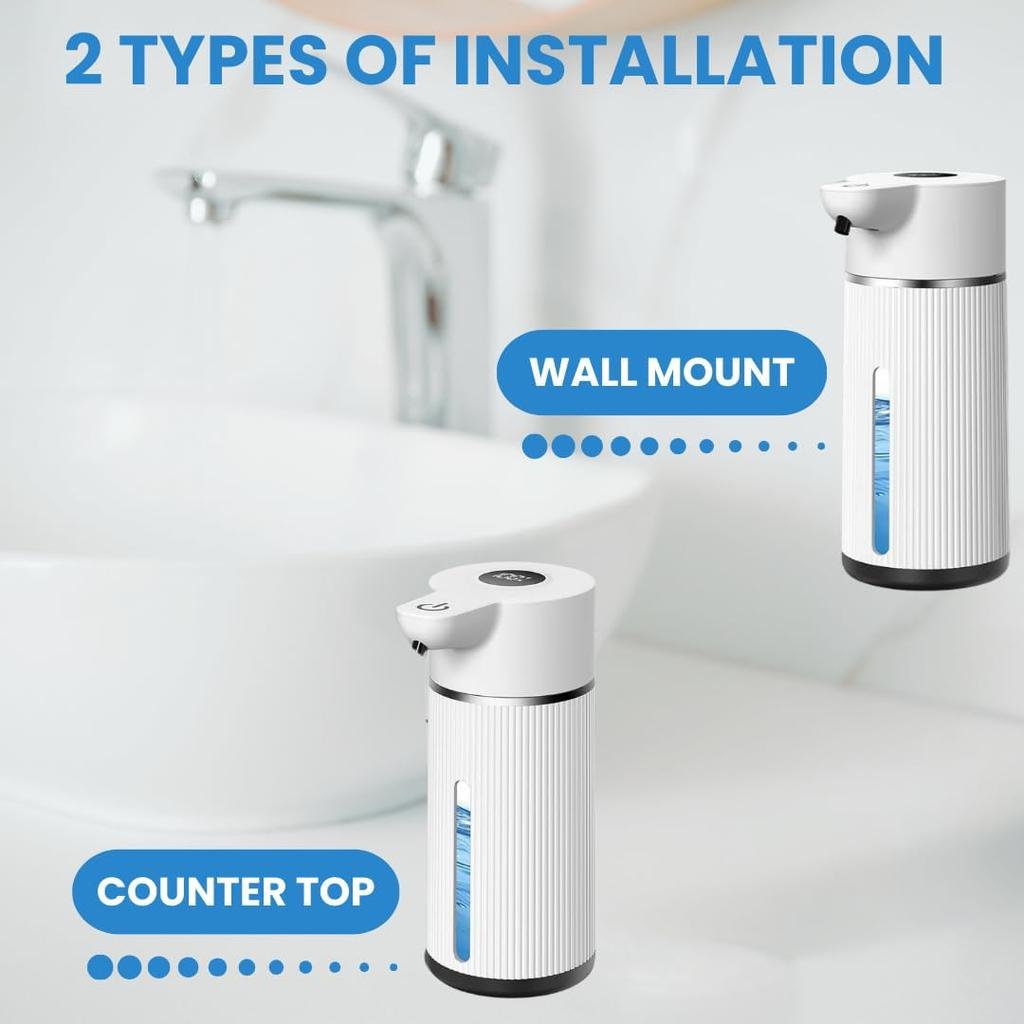 2 TYPES OF INSTALLATION

WALL MOUNT

COUNTER TOP