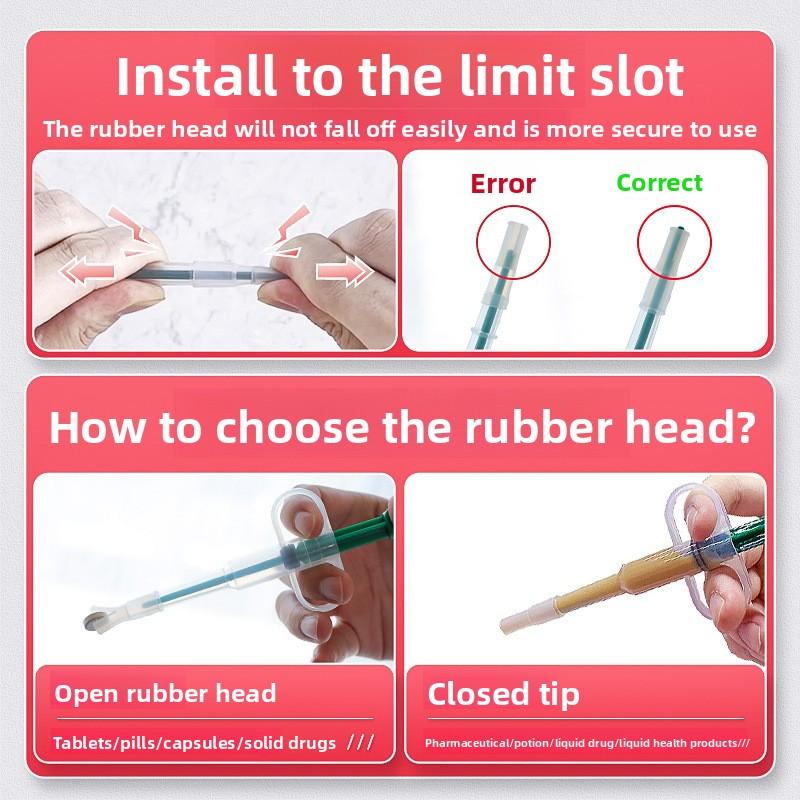 Install to the limit slot

The rubber head will not fall off easily and is more secure to use

Error

Correct

How to choose the rubber head?

Open rubber head

Tablets/pills/capsules/solid drugs ///

Closed tip

Pharmaceutical/potion/liquid drug/liquid health products///