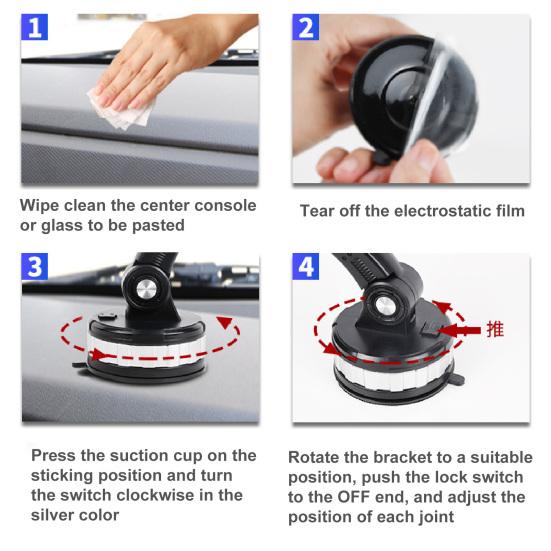 1

Wipe clean the center console or glass to be pasted

2

Tear off the electrostatic film

3

Press the suction cup on the sticking position and turn the switch clockwise in the silver color

4

推

Rotate the bracket to a suitable position, push the lock switch to the OFF end, and adjust the position of each joint