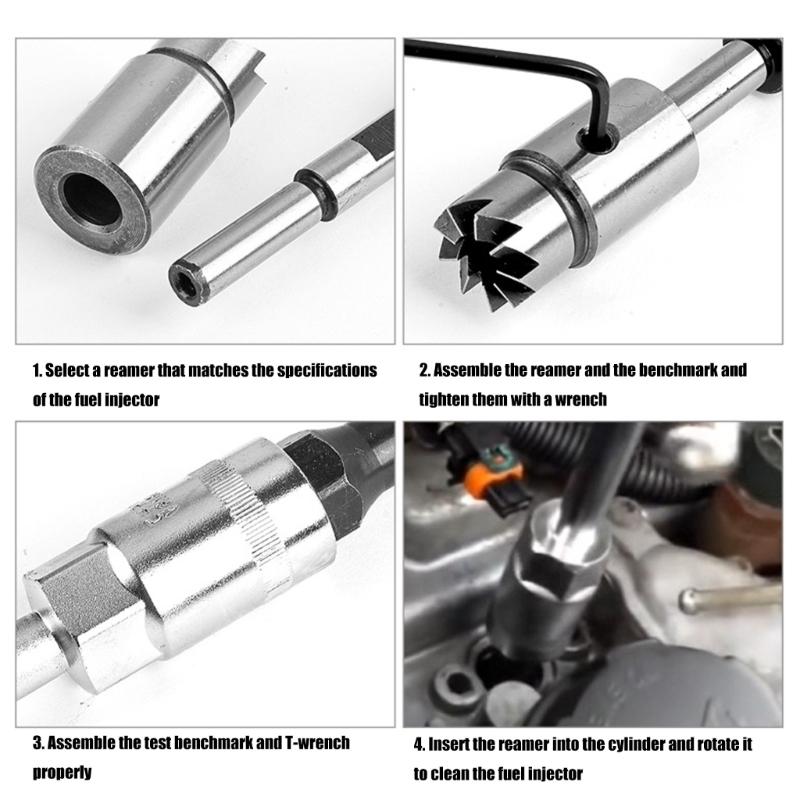 1. Select a reamer that matches the specifications of the fuel injector

2. Assemble the reamer and the benchmark and tighten them with a wrench

3. Assemble the test benchmark and T-wrench properly

4. Insert the reamer into the cylinder and rotate it to clean the fuel injector