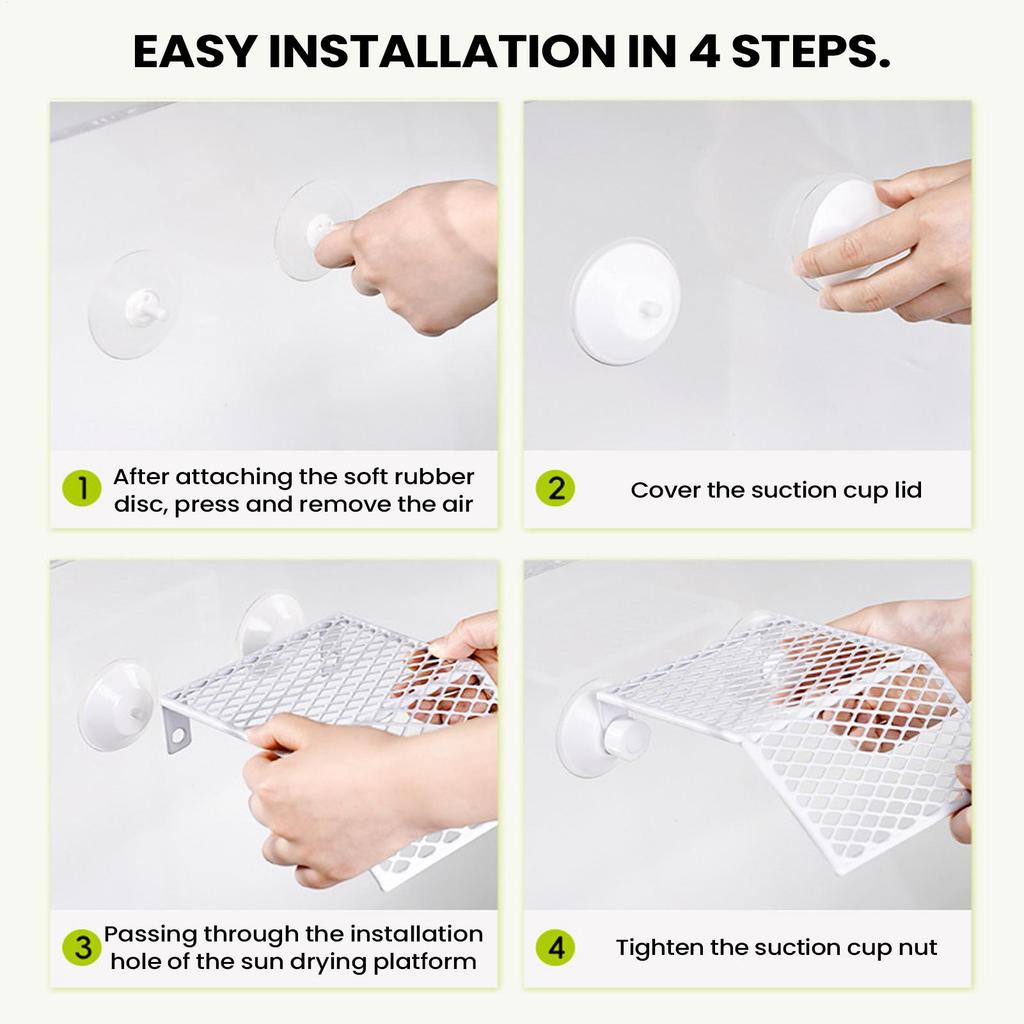 EASY INSTALLATION IN 4 STEPS.

1 After attaching the soft rubber disc, press and remove the air

2 Cover the suction cup lid

3 Passing through the installation hole of the sun drying platform

4 Tighten the suction cup nut