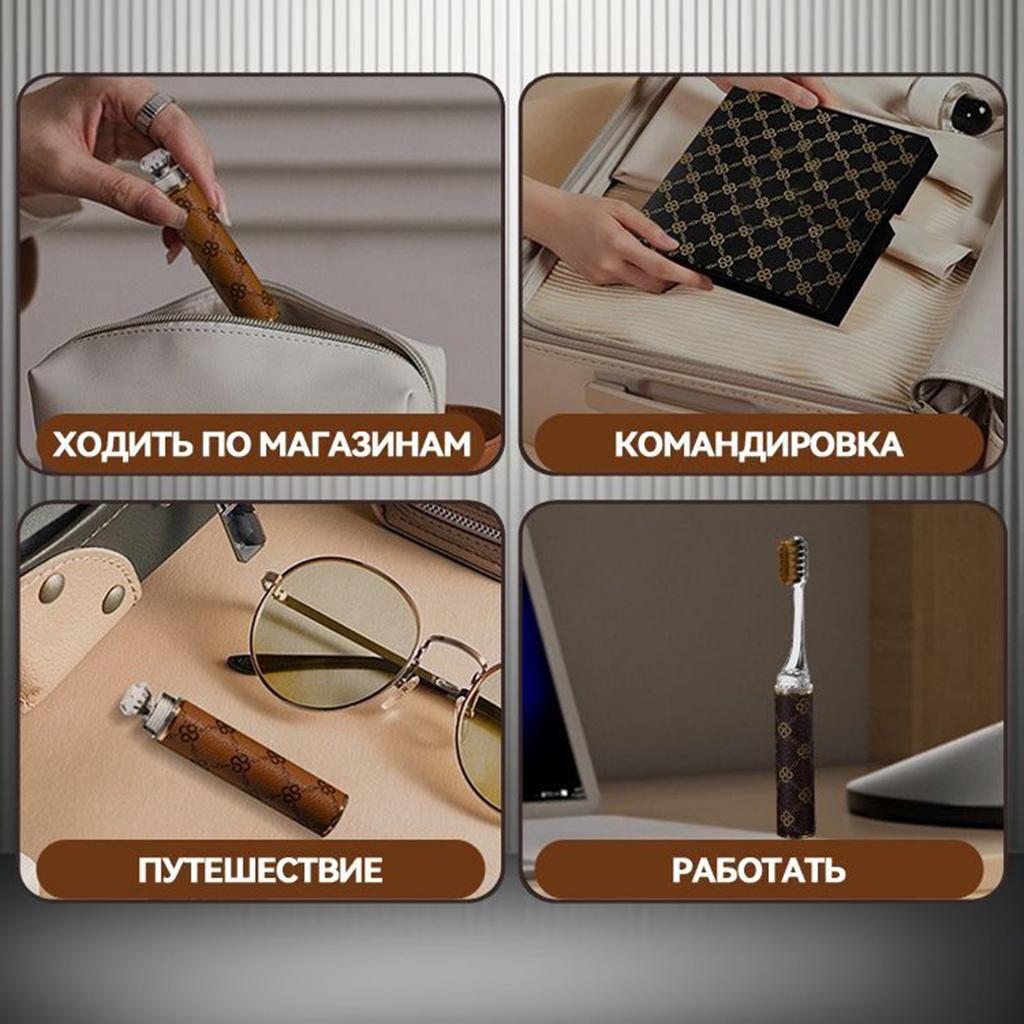 ХОДИТЬ ПО МАГАЗИНАМ

КОМАНДИРОВКА

ПУТЕШЕСТВИЕ

РАБОТАТЬ