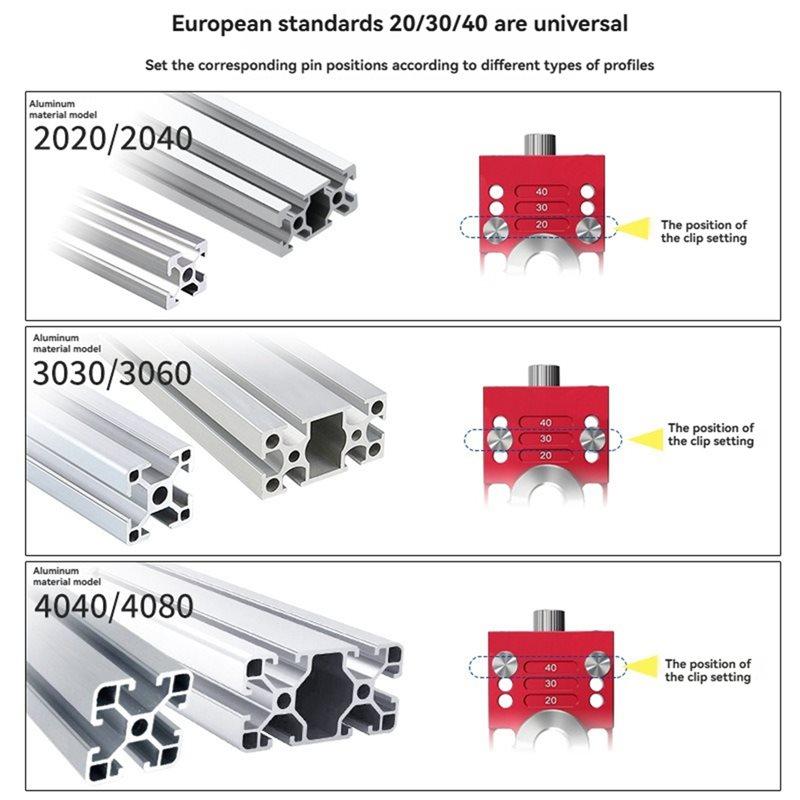 European standards 20/30/40 are universal

Set the corresponding pin positions according to different types of profiles

Aluminum material model
2020/2040

40
30
20

The position of the clip setting

Aluminum material model
3030/3060

40
30
20

The position of the clip setting

Aluminum material model
4040/4080

40
30
20

The position of the clip setting