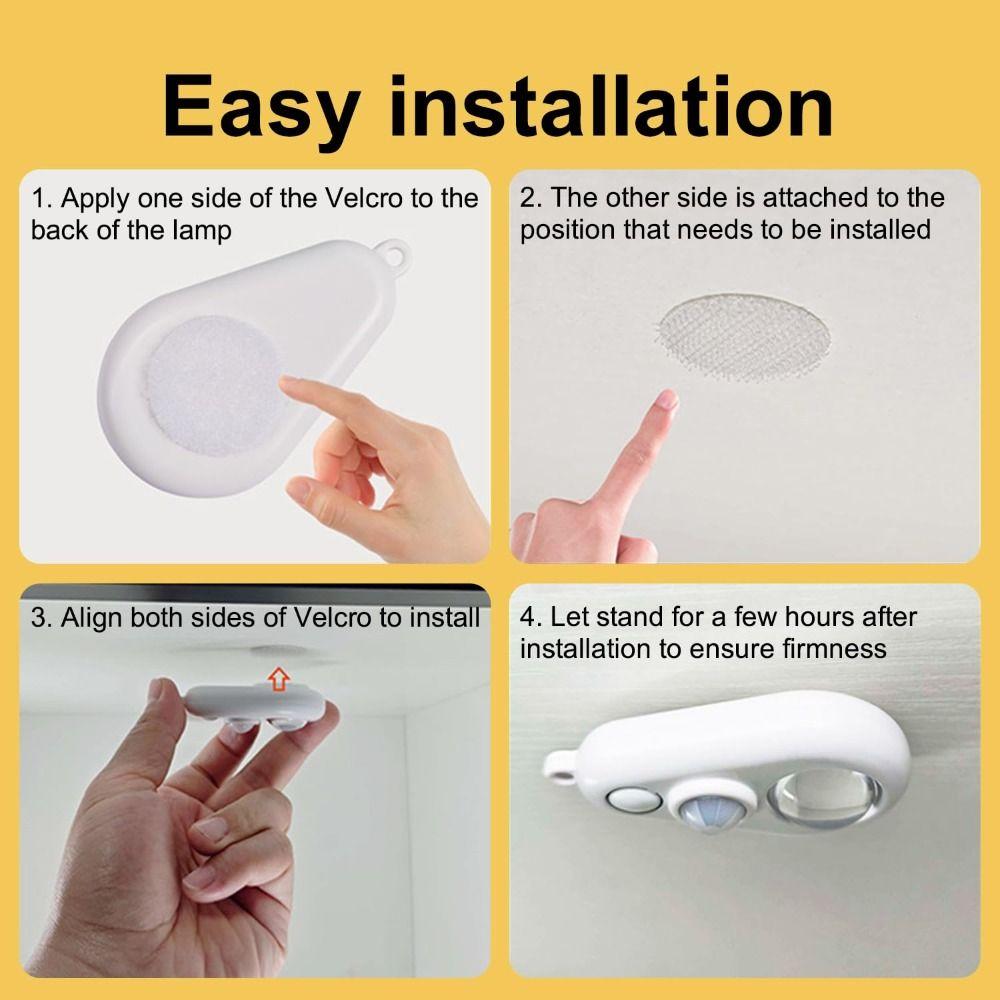 Easy installation

1. Apply one side of the Velcro to the back of the lamp

2. The other side is attached to the position that needs to be installed

3. Align both sides of Velcro to install

4. Let stand for a few hours after installation to ensure firmness