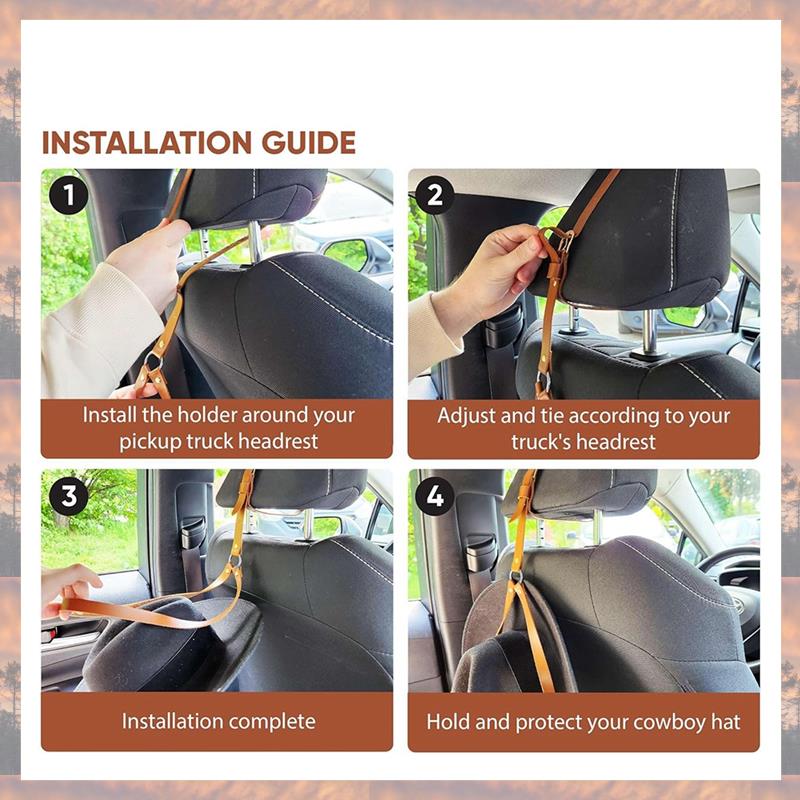 INSTALLATION GUIDE

1
Install the holder around your pickup truck headrest

2
Adjust and tie according to your truck's headrest

3
Installation complete

4
Hold and protect your cowboy hat