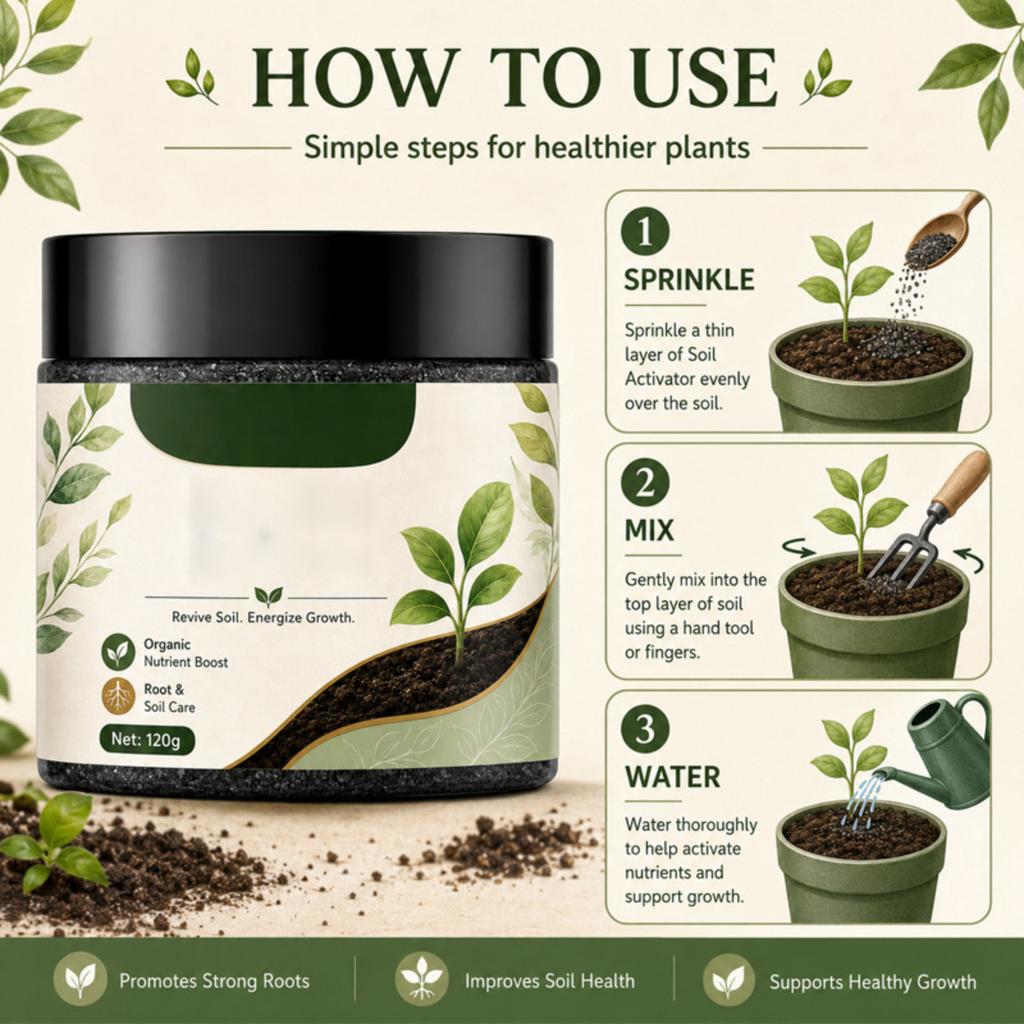 HOW TO USE

Simple steps for healthier plants

Revive Soil. Energize Growth.

Organic Nutrient Boost

Root & Soil Care

Net: 120g

1

SPRINKLE

Sprinkle a thin layer of Soil Activator evenly over the soil.

2

MIX

Gently mix into the top layer of soil using a hand tool or fingers.

3

WATER

Water thoroughly to help activate nutrients and support growth.

Promotes Strong Roots

Improves Soil Health

Supports Healthy Growth