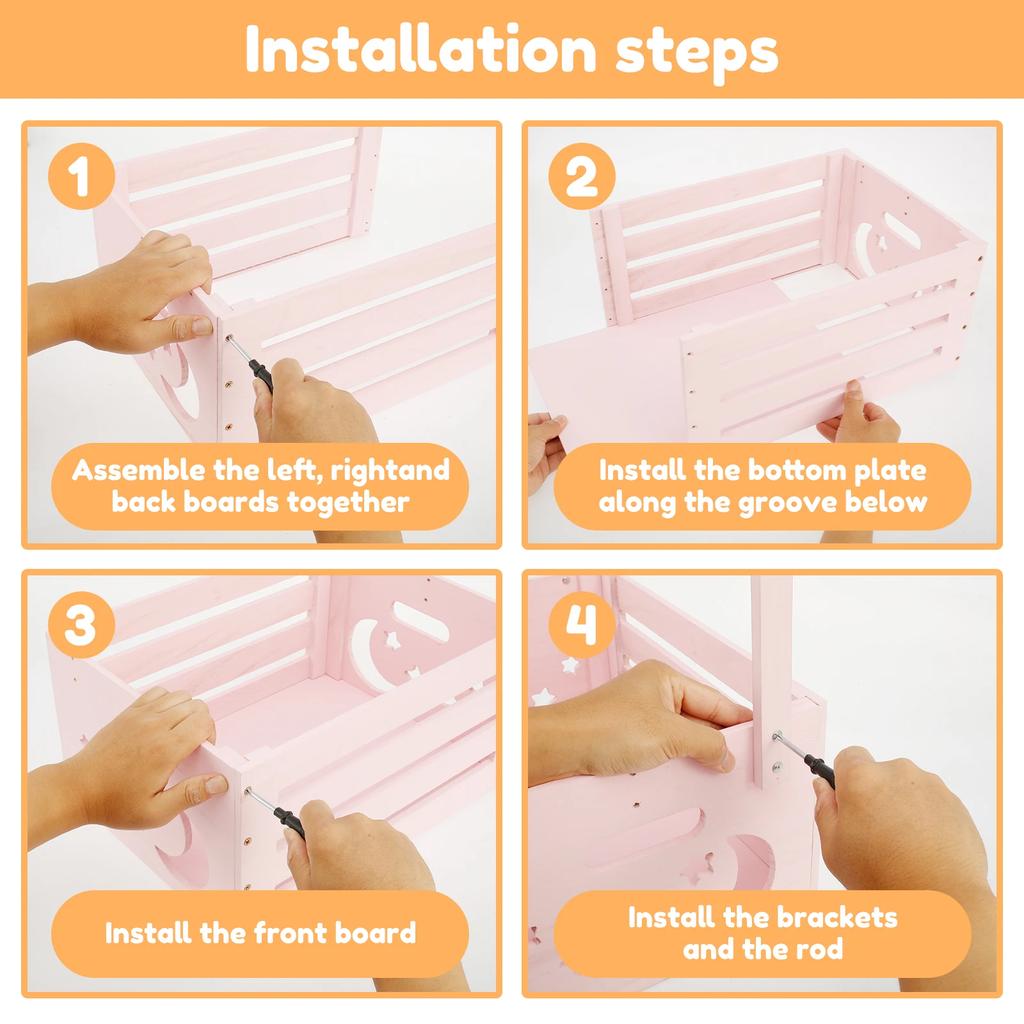 Installation steps

1

Assemble the left, rightand back boards together

2

Install the bottom plate along the groove below

3

Install the front board

4

Install the brackets and the rod