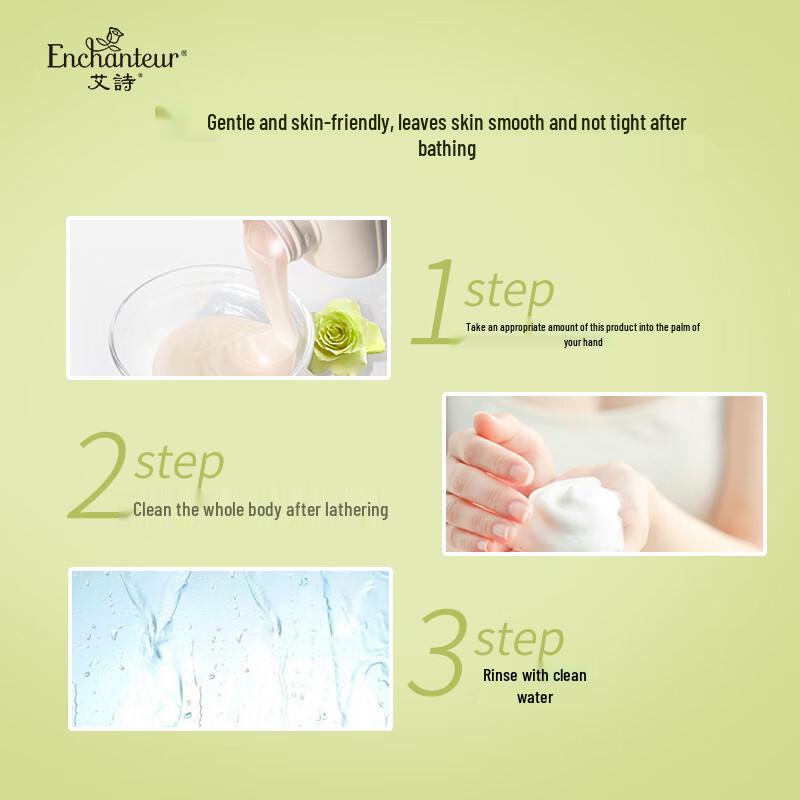 Enchanteur®
艾詩®

Gentle and skin-friendly, leaves skin smooth and not tight after bathing

1 step
Take an appropriate amount of this product into the palm of your hand

2 step
Clean the whole body after lathering

3 step
Rinse with clean water