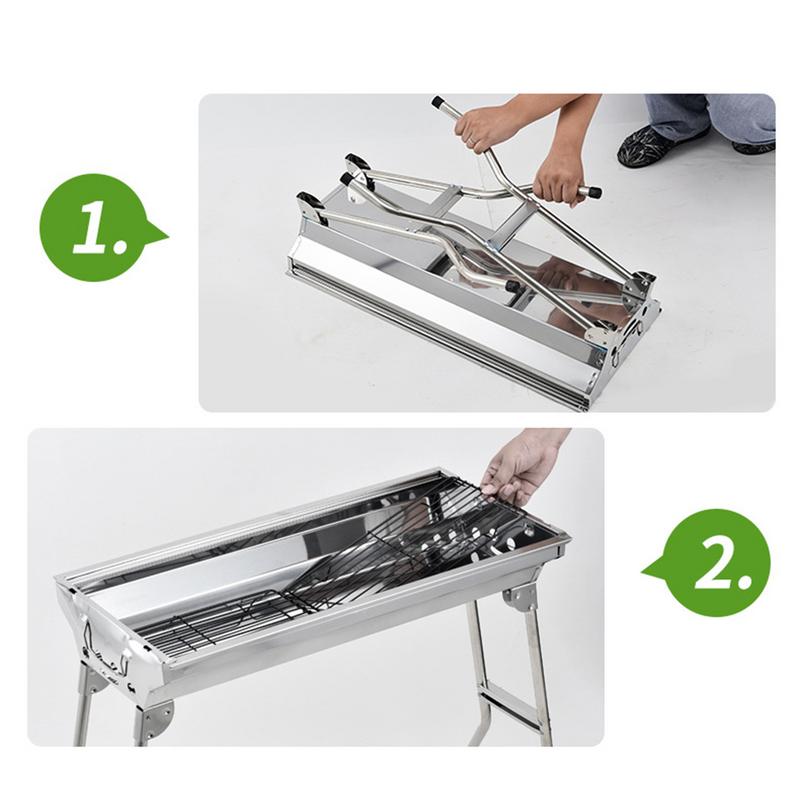 1.

2.