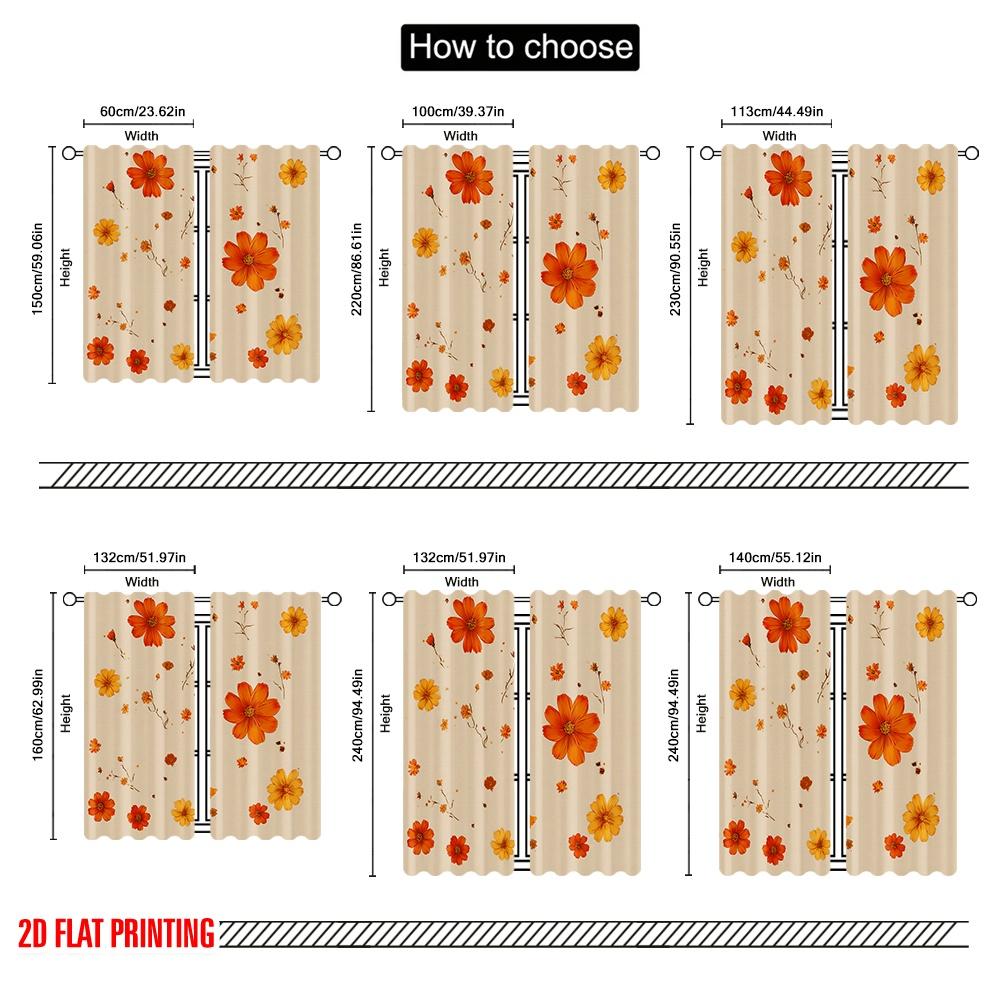 How to choose

60cm/23.62in
Width
150cm/59.06in
Height

100cm/39.37in
Width
220cm/86.61in
Height

113cm/44.49in
Width
230cm/90.55in
Height

132cm/51.97in
Width
160cm/62.99in
Height

132cm/51.97in
Width
240cm/94.49in
Height

140cm/55.12in
Width
240cm/94.49in
Height

2D FLAT PRINTING