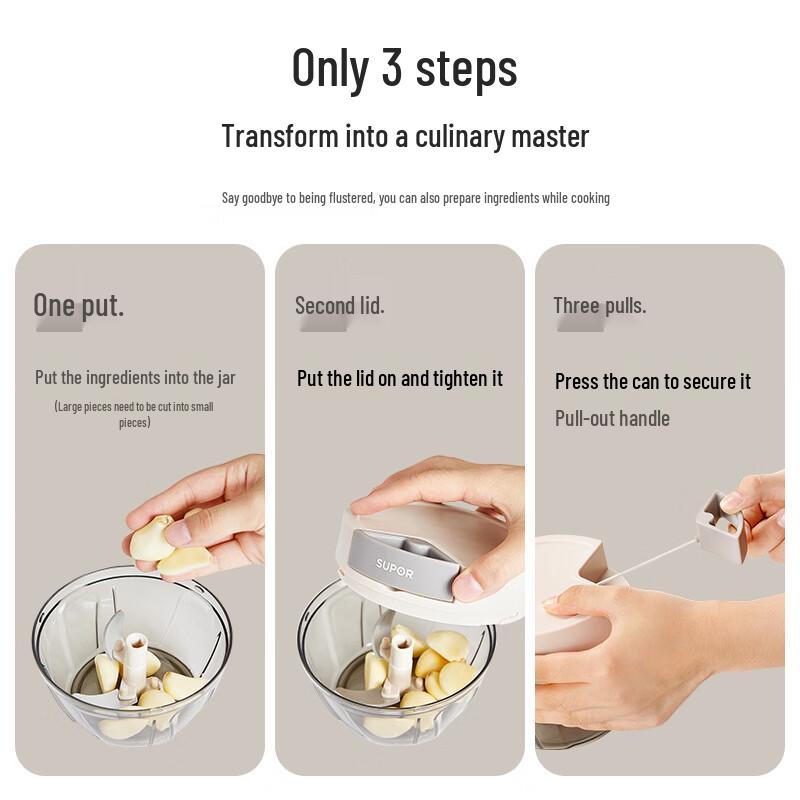 Only 3 steps

Transform into a culinary master

Say goodbye to being flustered, you can also prepare ingredients while cooking

One put.

Put the ingredients into the jar

(Large pieces need to be cut into small pieces)

Second lid.

Put the lid on and tighten it

SUPOR

Three pulls.

Press the can to secure it

Pull-out handle