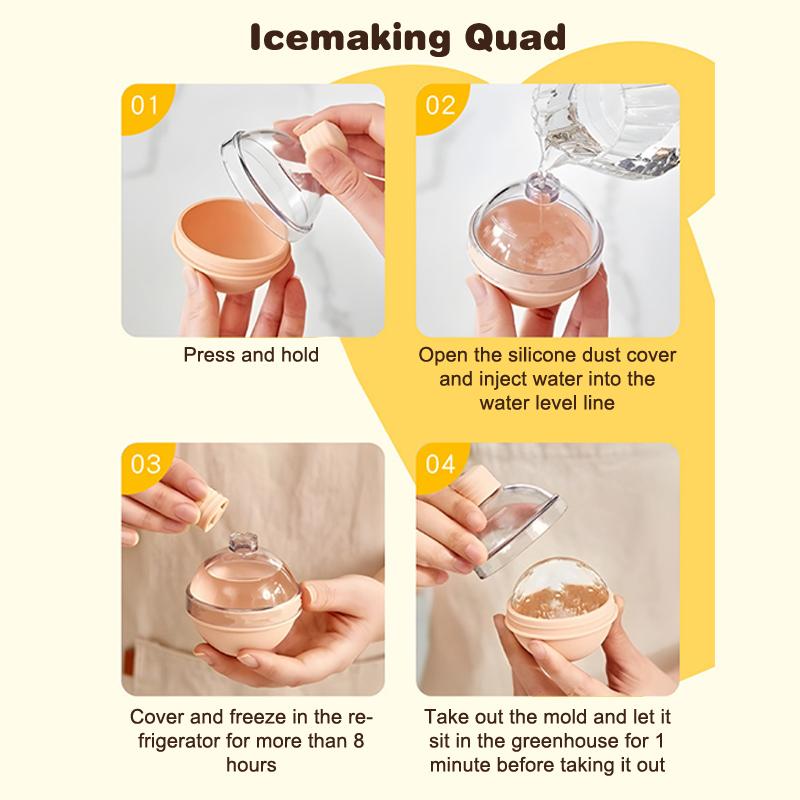 Icemaking Quad

01

Press and hold

02

Open the silicone dust cover and inject water into the water level line

03

Cover and freeze in the refrigerator for more than 8 hours

04

Take out the mold and let it sit in the greenhouse for 1 minute before taking it out