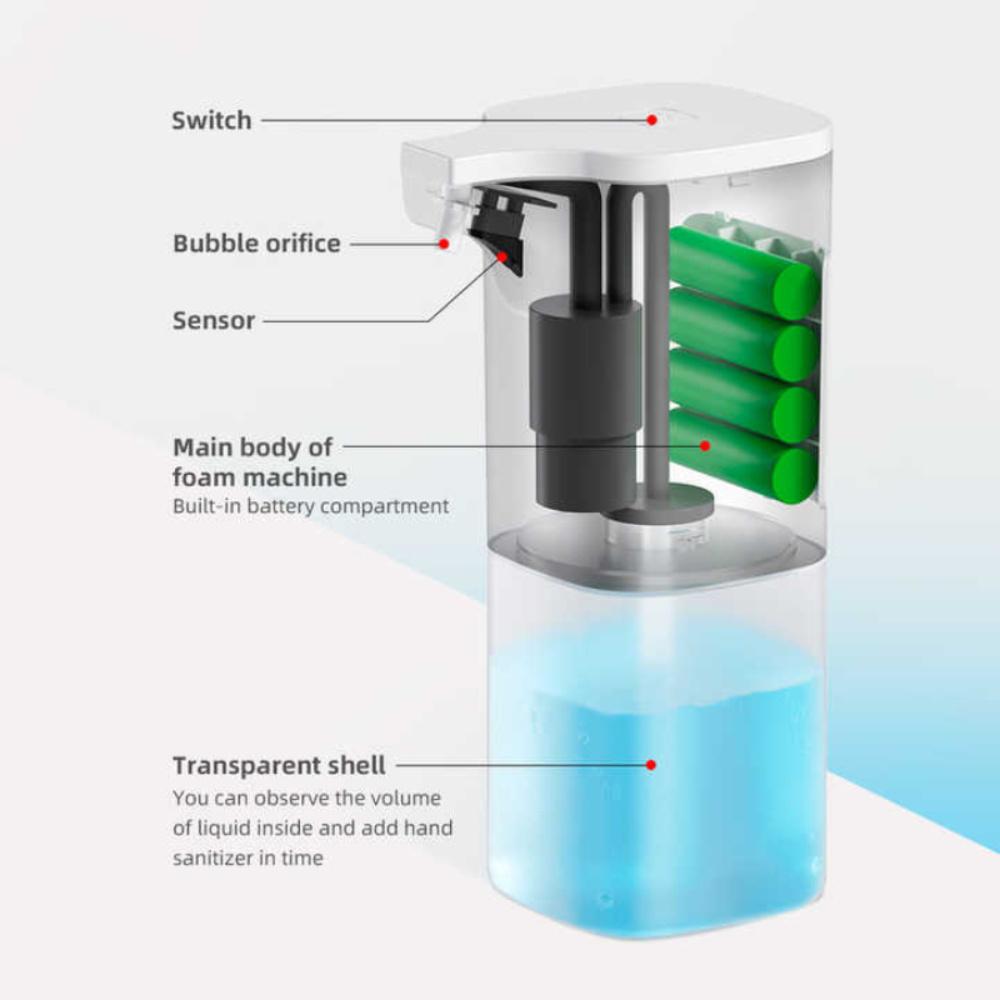 Switch

Bubble orifice

Sensor

Main body of foam machine
Built-in battery compartment

Transparent shell
You can observe the volume of liquid inside and add hand sanitizer in time