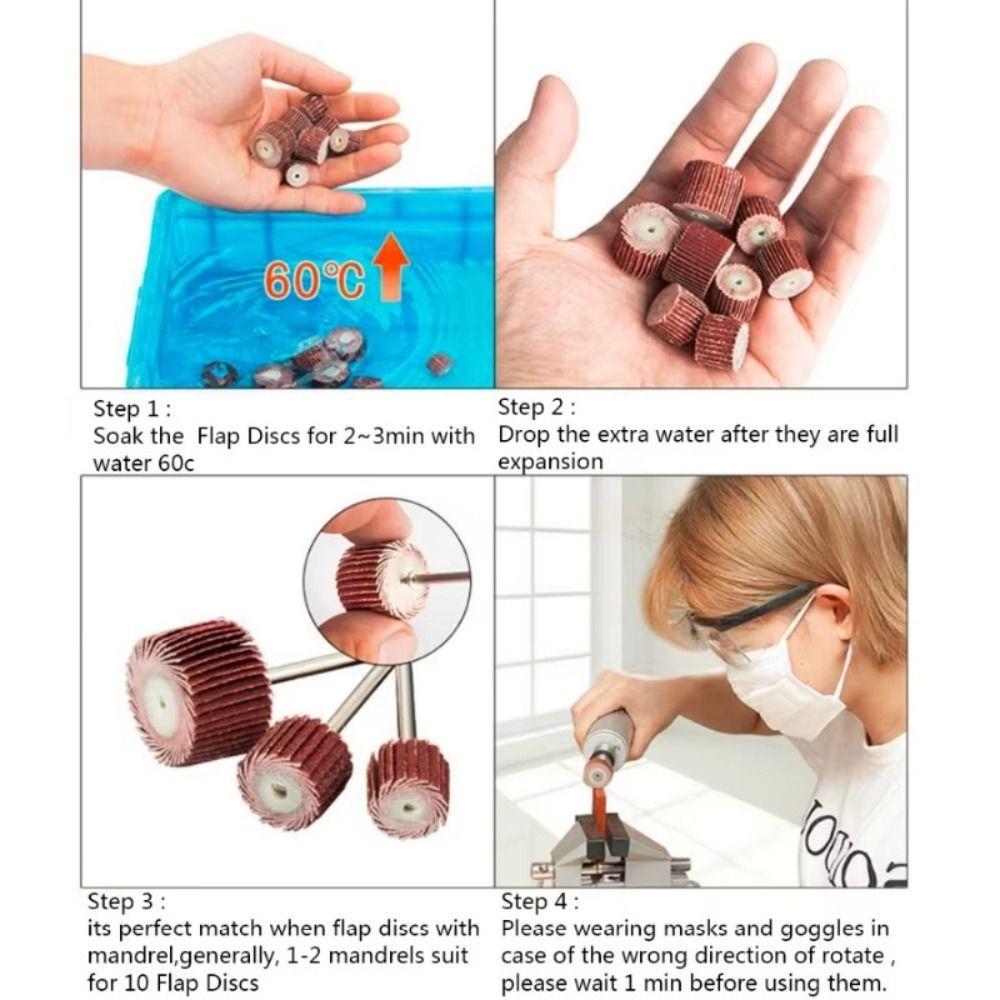 60℃

Step 1 :
Soak the Flap Discs for 2~3min with water 60c

Step 2 :
Drop the extra water after they are full expansion

Step 3 :
its perfect match when flap discs with mandrel,generally, 1-2 mandrels suit for 10 Flap Discs

Step 4 :
Please wearing masks and goggles in case of the wrong direction of rotate , please wait 1 min before using them.