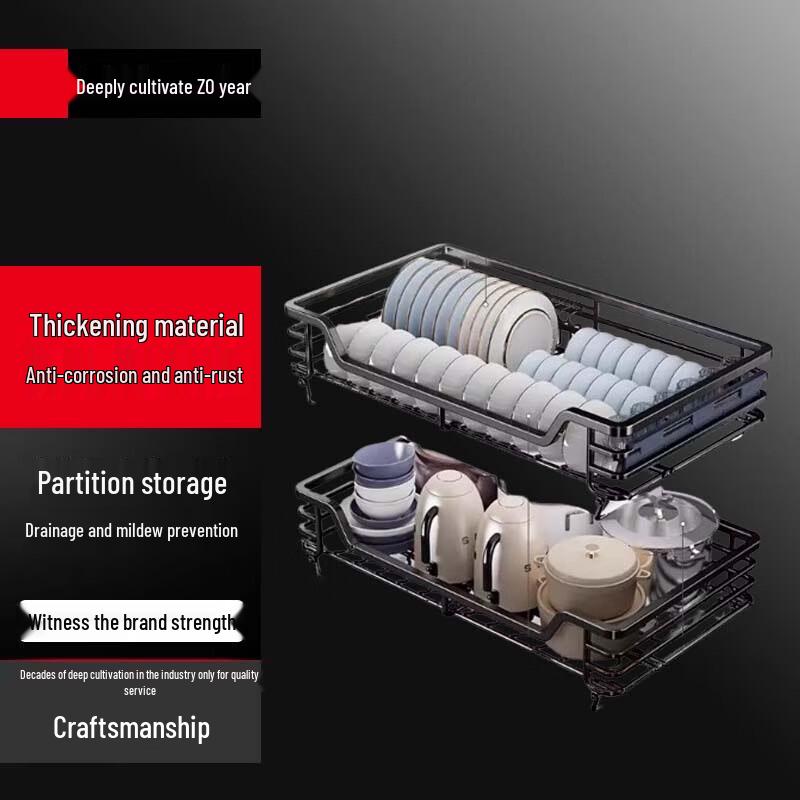 Deeply cultivate ZO year

Thickening material

Anti-corrosion and anti-rust

Partition storage

Drainage and mildew prevention

Witness the brand strength

Decades of deep cultivation in the industry only for quality service

Craftsmanship