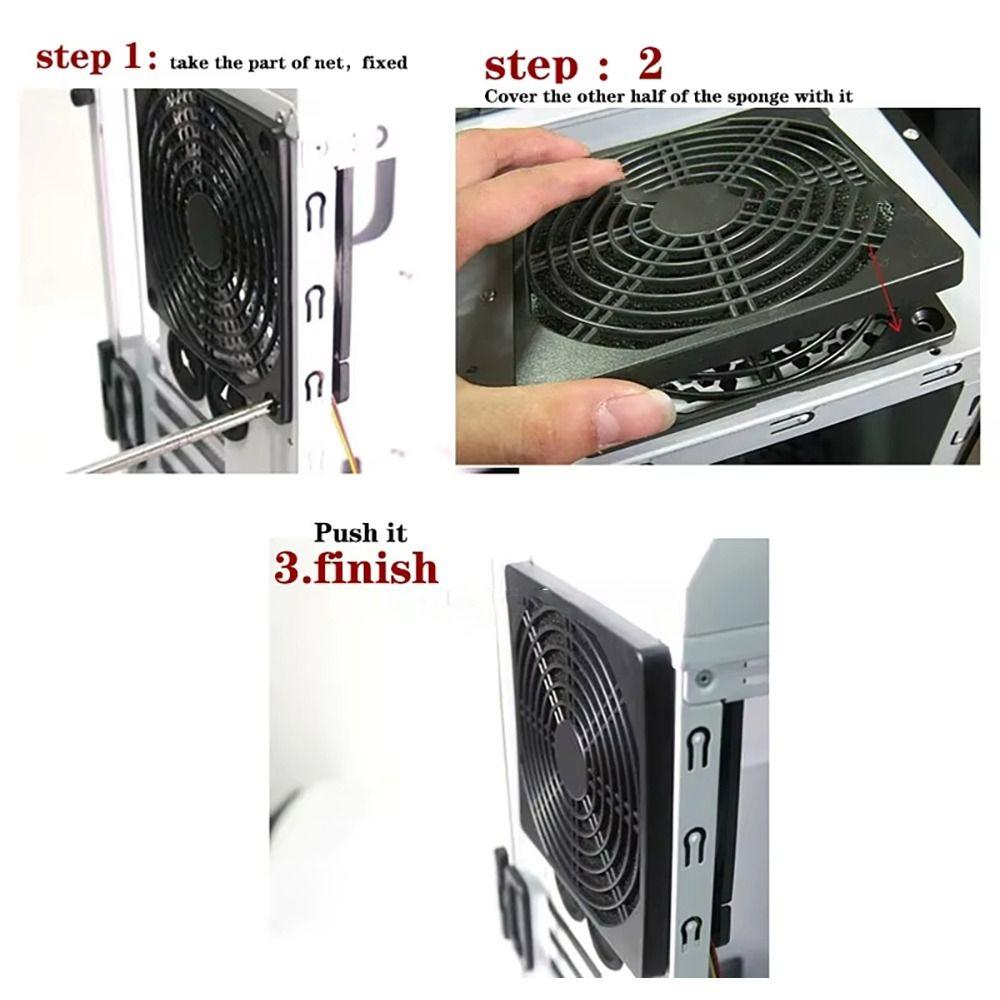 step 1: take the part of net, fixed

step : 2
Cover the other half of the sponge with it

Push it
3.finish