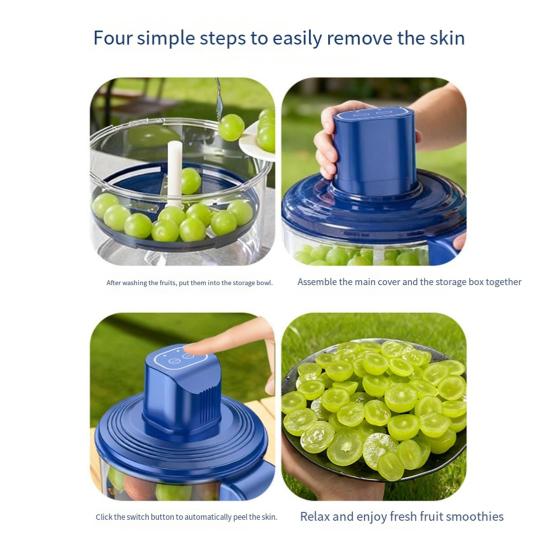 Four simple steps to easily remove the skin

After washing the fruits, put them into the storage bowl.

Assemble the main cover and the storage box together

Click the switch button to automatically peel the skin.

Relax and enjoy fresh fruit smoothies