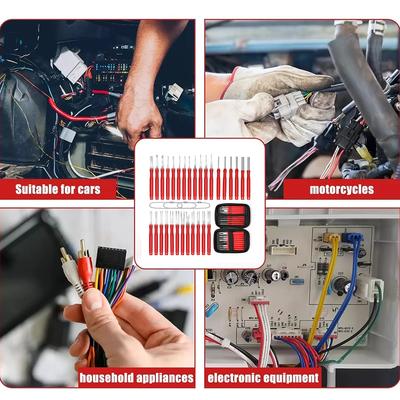 Suitable for cars

motorcycles

household appliances

electronic equipment