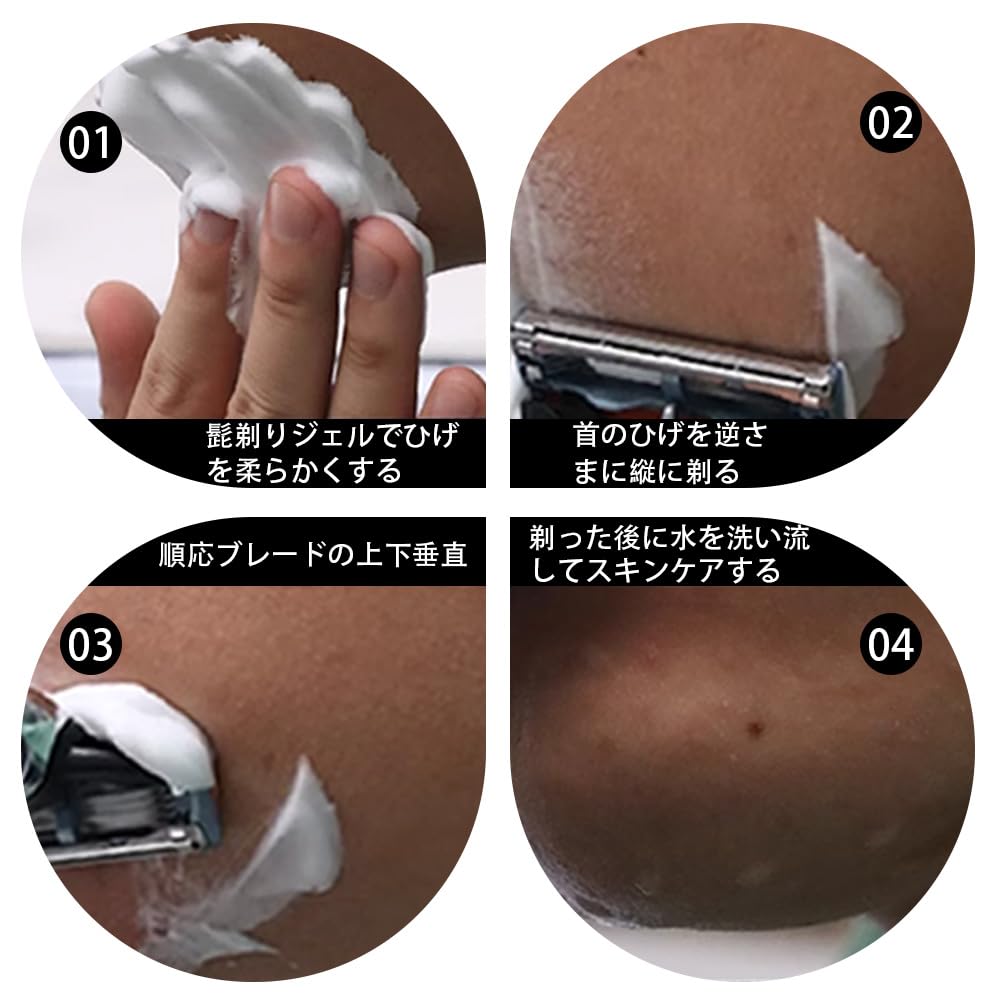 01

髭剃りジェルでひげを柔らかくする

02

首のひげを逆さまに縦に剃る

順応ブレードの上下垂直

03

剃った後に水を洗い流してスキンケアする

04