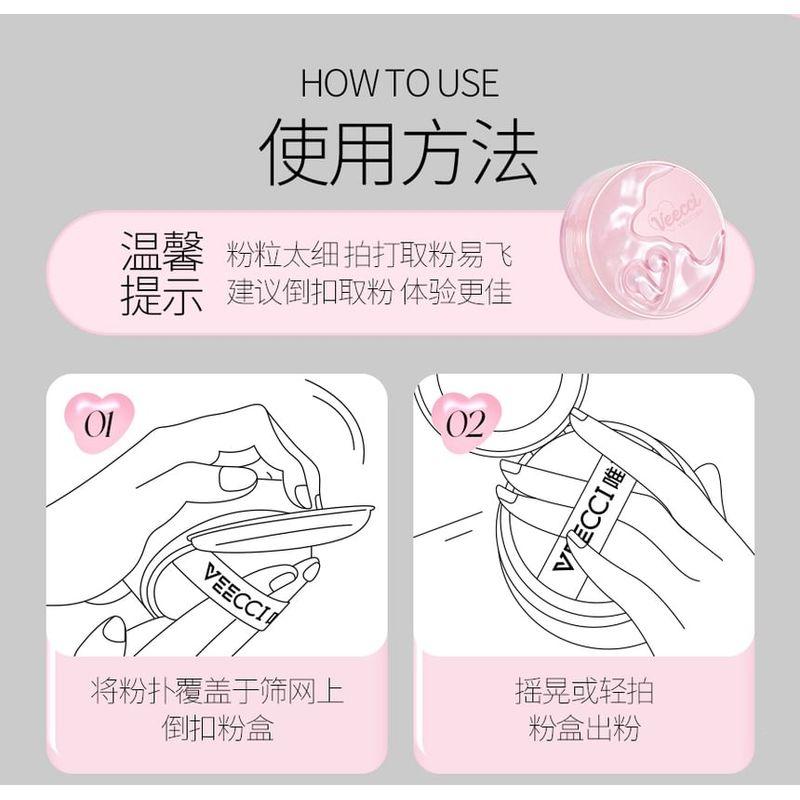 HOW TO USE
使用方法

温馨提示
粉粒太细 拍打取粉易飞
建议倒扣取粉 体验更佳

Veecci

01
VEECCI

将粉扑覆盖于筛网上
倒扣粉盒

02
VEECCI 唯

摇晃或轻拍
粉盒出粉