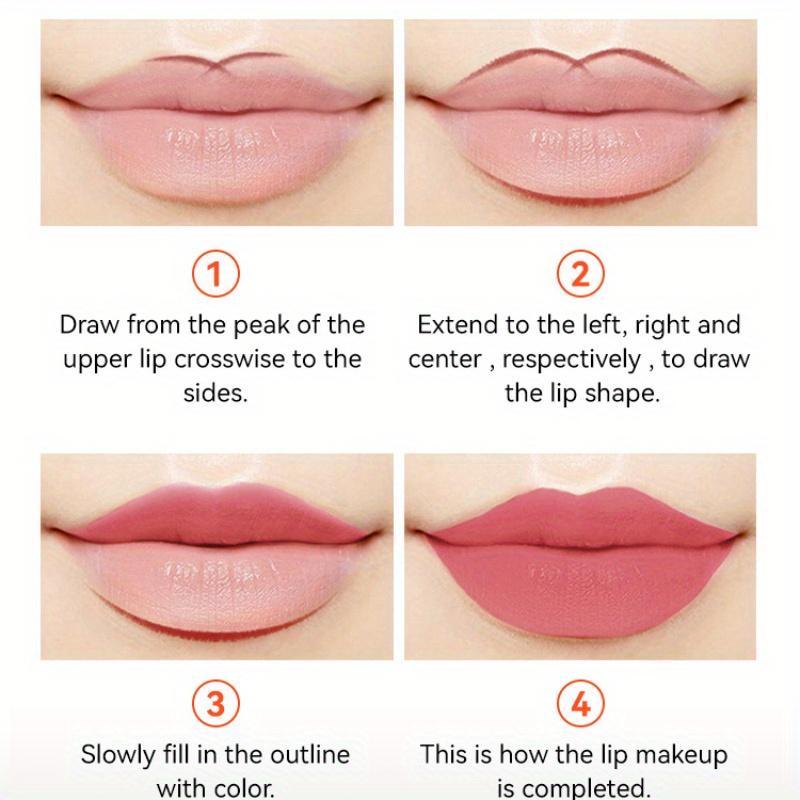 1

Draw from the peak of the upper lip crosswise to the sides.

2

Extend to the left, right and center , respectively , to draw the lip shape.

3

Slowly fill in the outline with color.

4

This is how the lip makeup is completed.