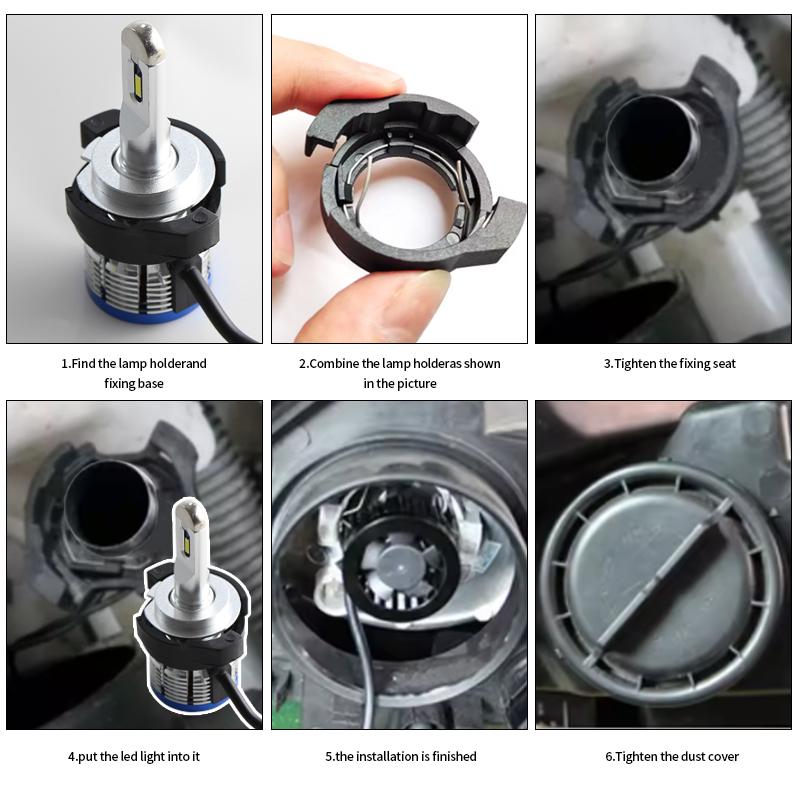 1.Find the lamp holderand fixing base

2.Combine the lamp holderas shown in the picture

3.Tighten the fixing seat

4.put the led light into it

5.the installation is finished

6.Tighten the dust cover