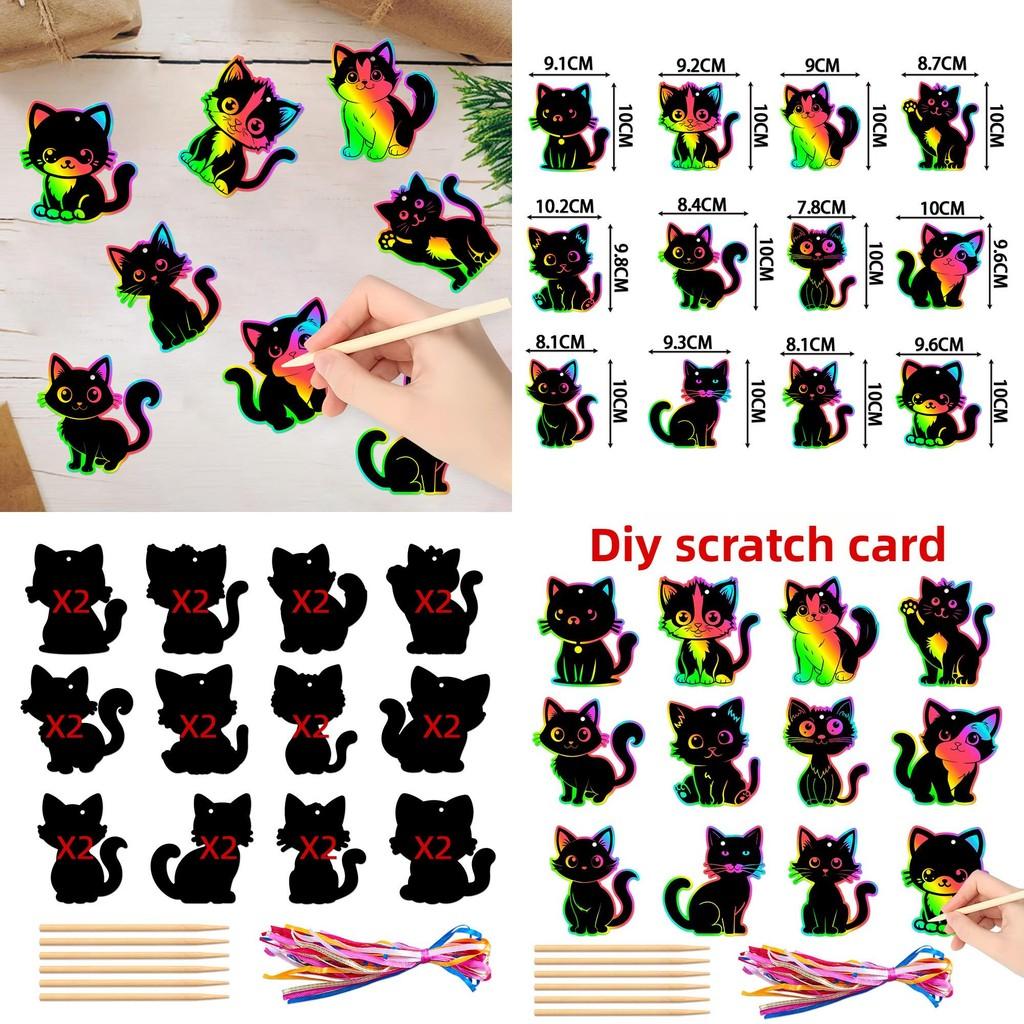 9.1CM
10CM
9.2CM
10CM
9CM
10CM
8.7CM
10CM
10.2CM
9.8CM
8.4CM
10CM
7.8CM
10CM
10CM
9.6CM
8.1CM
10CM
9.3CM
10CM
8.1CM
10CM
9.6CM
10CM

X2 X2 X2 X2
X2 X2 X2 X2
X2 X2 X2 X2

Diy scratch card